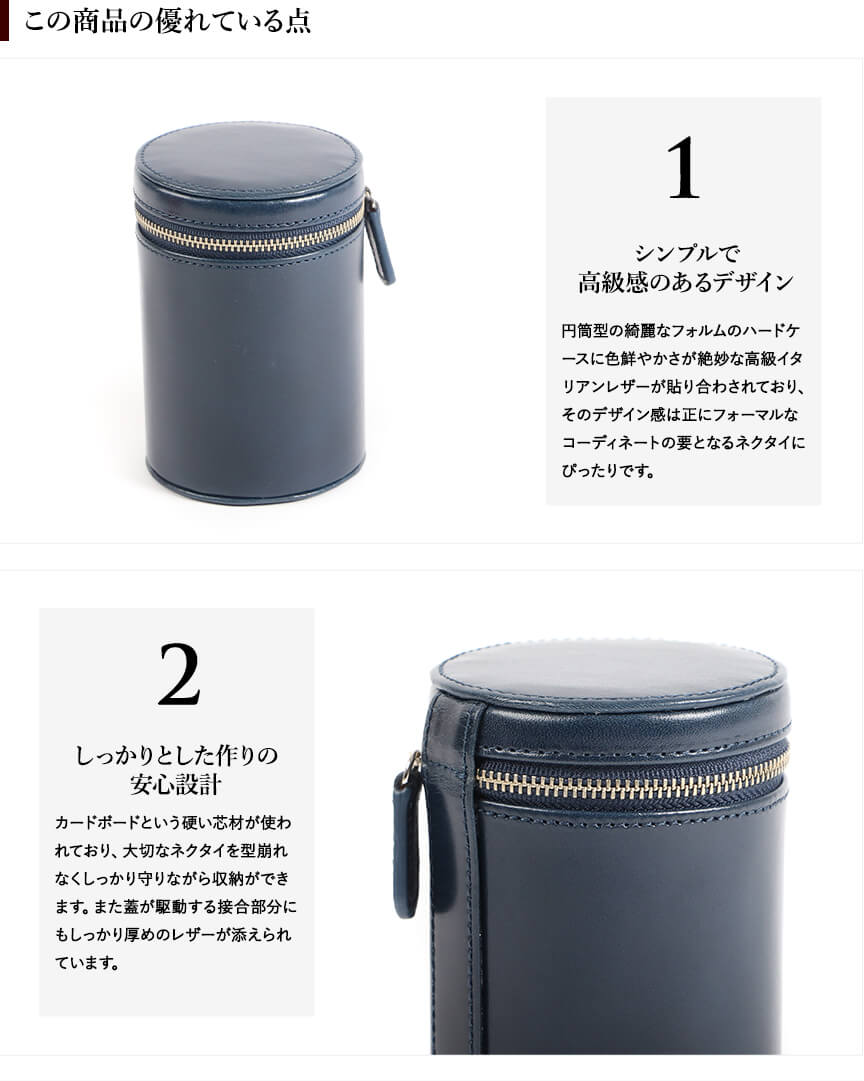 この商品の優れている点

1

シンプルで
高級感のあるデザイン

円筒型の綺麗なフォルムのハードケースに色鮮やかさが絶妙な高級イタリアンレザーが貼り合わされており、そのデザイン感は正にフォーマルなコーディネートの要となるネクタイにぴったりです。

2

しっかりとした作りの
安心設計

カードボードという硬い芯材が使われており、大切なネクタイを型崩れなくしっかり守りながら収納ができます。また蓋が駆動する接合部分にもしっかり厚めのレザーが添えられています。