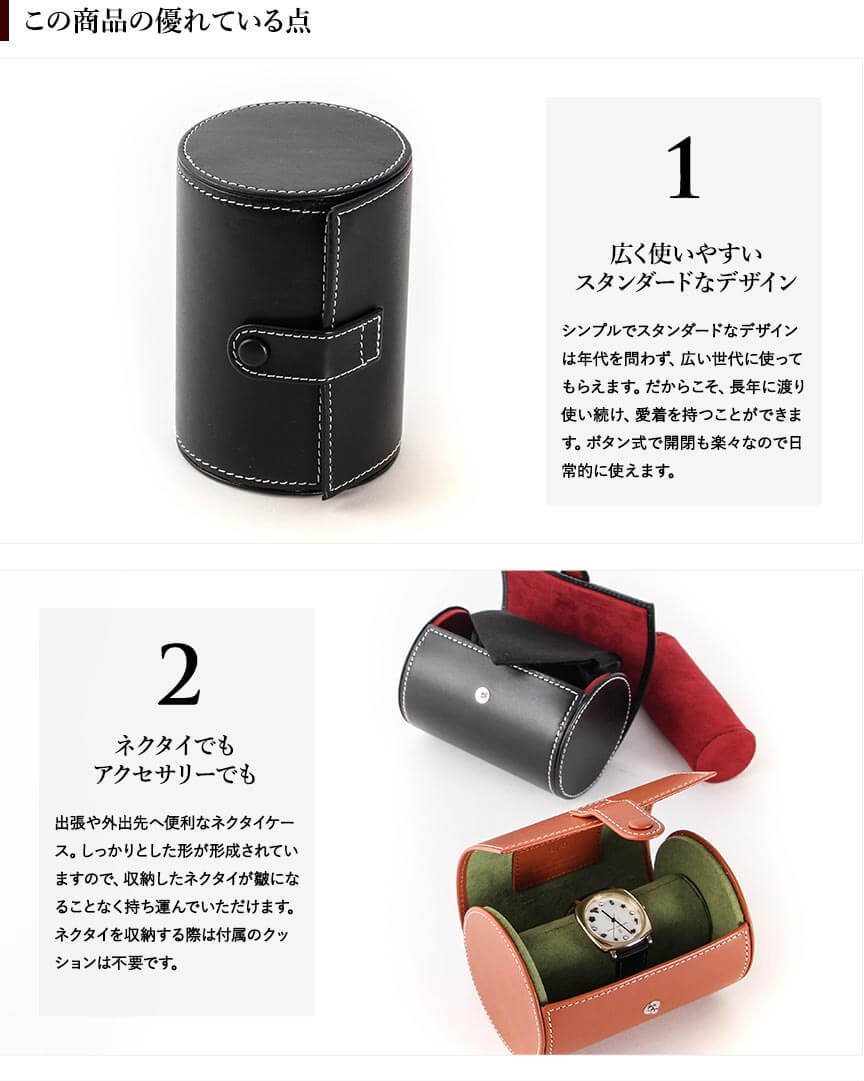 この商品の優れている点

1

広く使いやすい
スタンダードなデザイン

シンプルでスタンダードなデザインは年代を問わず、広い世代に使ってもらえます。だからこそ、長年に渡り使い続け、愛着を持つことができます。ボタン式で開閉も楽々なので日常的に使えます。

2

ネクタイでも
アクセサリーでも

出張や外出先へ便利なネクタイケース。しっかりとした形が形成されていますので、収納したネクタイが皺になることなく持ち運んでいただけます。ネクタイを収納する際は付属のクッションは不要です。