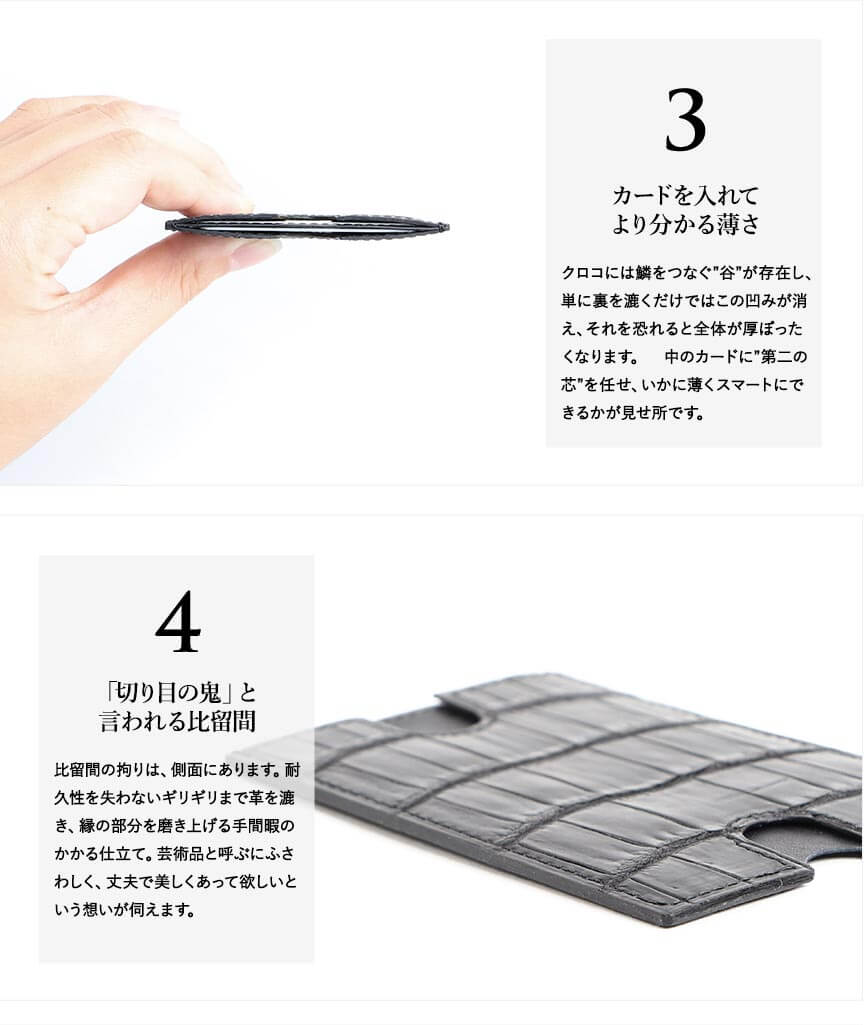 3

カードを入れて
より分かる薄さ

クロコには鱗をつなぐ"谷"が存在し、単に裏を漉くだけではこの凹みが消え、それを恐れると全体が厚ぼったくなります。　中のカードに"第二の芯"を任せ、いかに薄くスマートにできるかが見せ所です。

4

「切り目の鬼」と
言われる比留間

比留間の拘りは、側面にあります。耐久性を失わないギリギリまで革を漉き、縁の部分を磨き上げる手間暇のかかる仕立て。芸術品と呼ぶにふさわしく、丈夫で美しくあって欲しいという想いが伺えます。