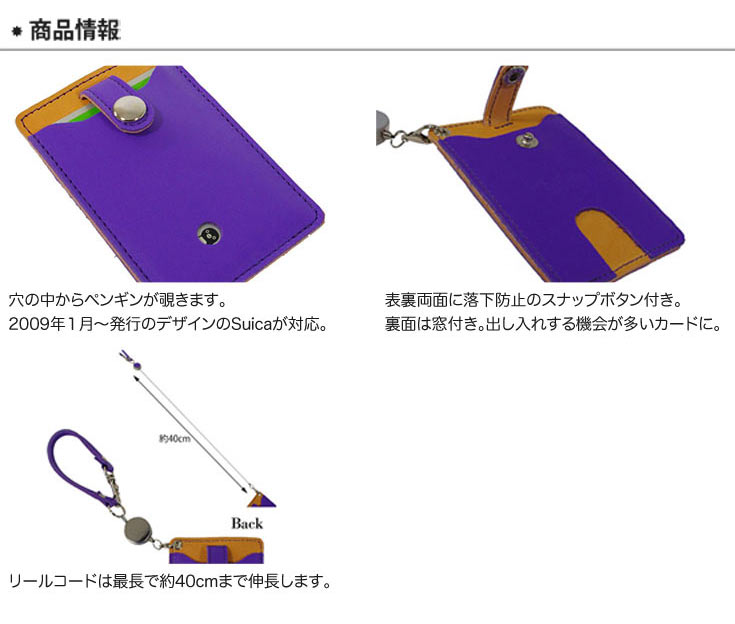 商品情報

穴の中からペンギンが覗きます。
2009年1月～発行のデザインのSuicaが対応。

表裏両面に落下防止のスナップボタン付き。
裏面は窓付き。出し入れする機会が多いカードに。

約40cm

Back

リールコードは最長で約40cmまで伸長します。