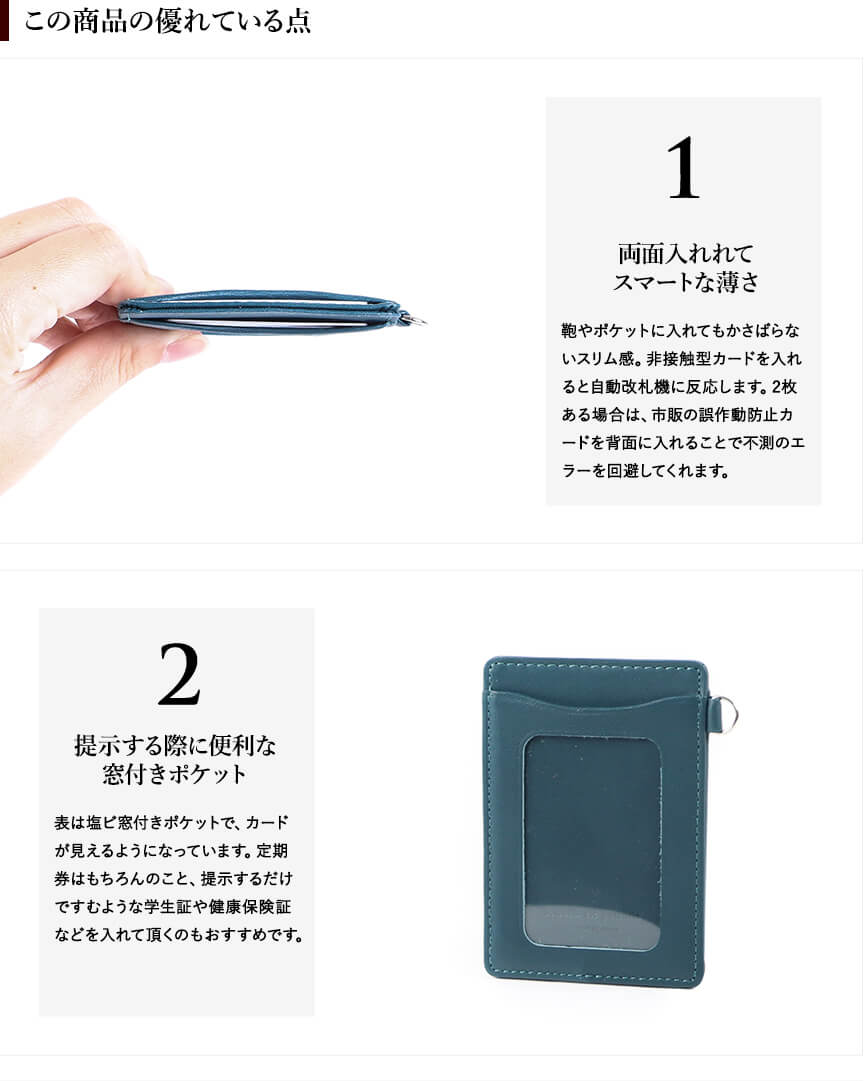 この商品の優れている点

1

両面入れれて
スマートな薄さ

鞄やポケットに入れてもかさばらないスリム感。非接触型カードを入れると自動改札機に反応します。2枚ある場合は、市販の誤作動防止カードを背面に入れることで不測のエラーを回避してくれます。

2

提示する際に便利な
窓付きポケット

表は塩ビ窓付きポケットで、カードが見えるようになっています。定期券はもちろんのこと、提示するだけですむような学生証や健康保険証などを入れて頂くのもおすすめです。