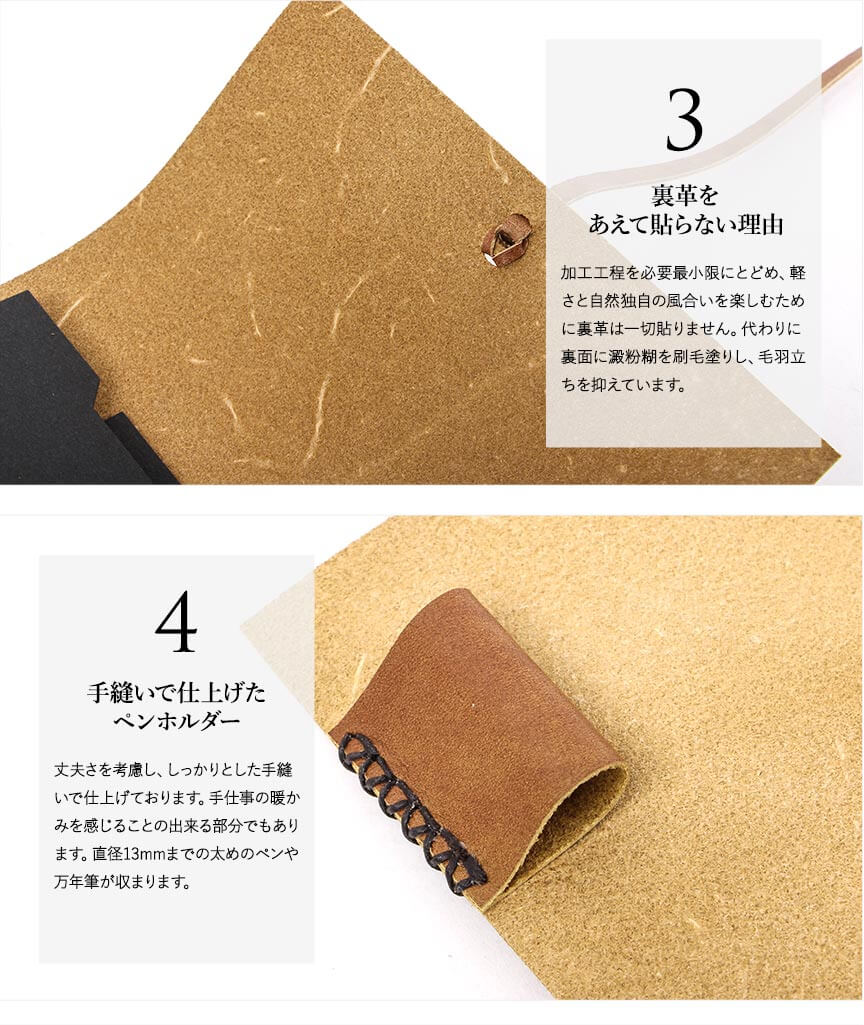 3

裏革を
あえて貼らない理由

加工工程を必要最小限にとどめ、軽さと自然独自の風合いを楽しむために裏革は一切貼りません。代わりに裏面に澱粉糊を刷毛塗りし、毛羽立ちを抑えています。

4

手縫いで仕上げた
ペンホルダー

丈夫さを考慮し、しっかりとした手縫いで仕上げております。手仕事の暖かみを感じることの出来る部分でもあります。直径13mmまでの太めのペンや万年筆が収まります。