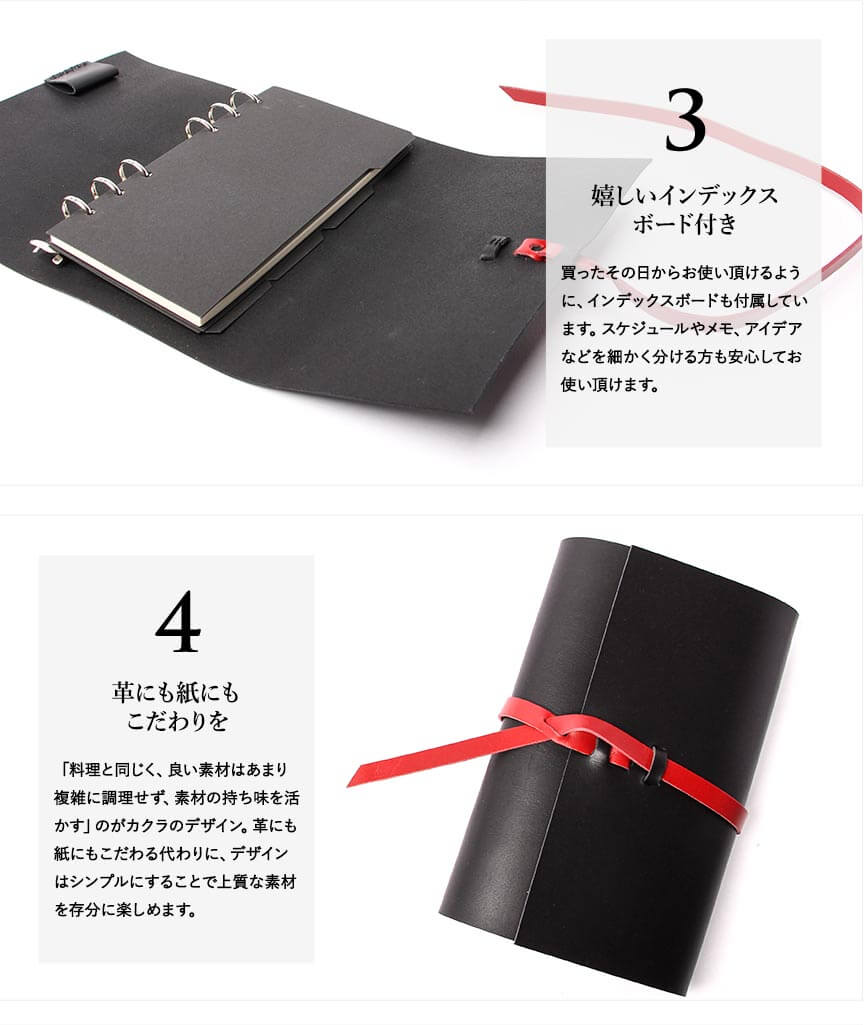 3

嬉しいインデックスボード付き

買ったその日からお使い頂けるように、インデックスボードも付属しています。スケジュールやメモ、アイデアなどを細かく分ける方も安心してお使い頂けます。

4

革にも紙にもこだわりを

「料理と同じく、良い素材はあまり複雑に調理せず、素材の持ち味を活かす」のがカクラのデザイン。革にも紙にもこだわる代わりに、デザインはシンプルにすることで上質な素材を存分に楽しめます。