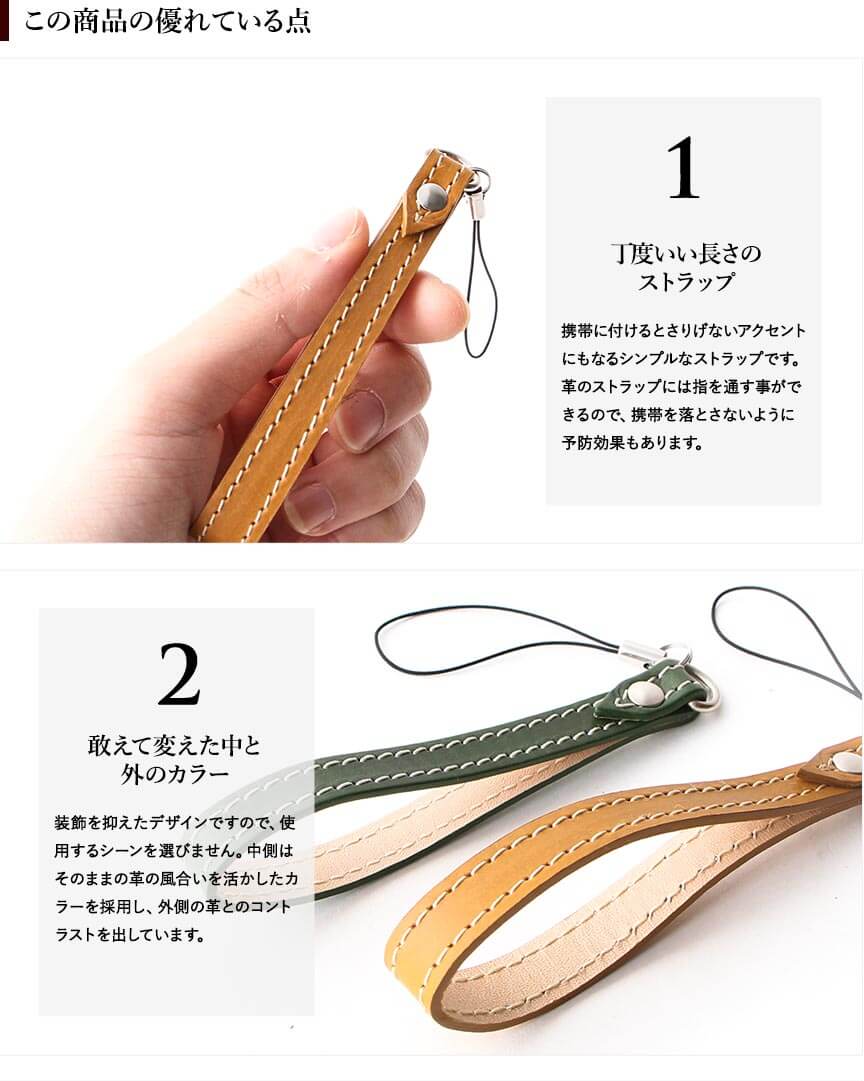 この商品の優れている点

1

丁度いい長さのストラップ

携帯に付けるとさりげないアクセントにもなるシンプルなストラップです。革のストラップには指を通す事ができるので、携帯を落とさないように予防効果もあります。

2

敢えて変えた中と外のカラー

装飾を抑えたデザインですので、使用するシーンを選びません。中側はそのままの革の風合いを活かしたカラーを採用し、外側の革とのコントラストを出しています。