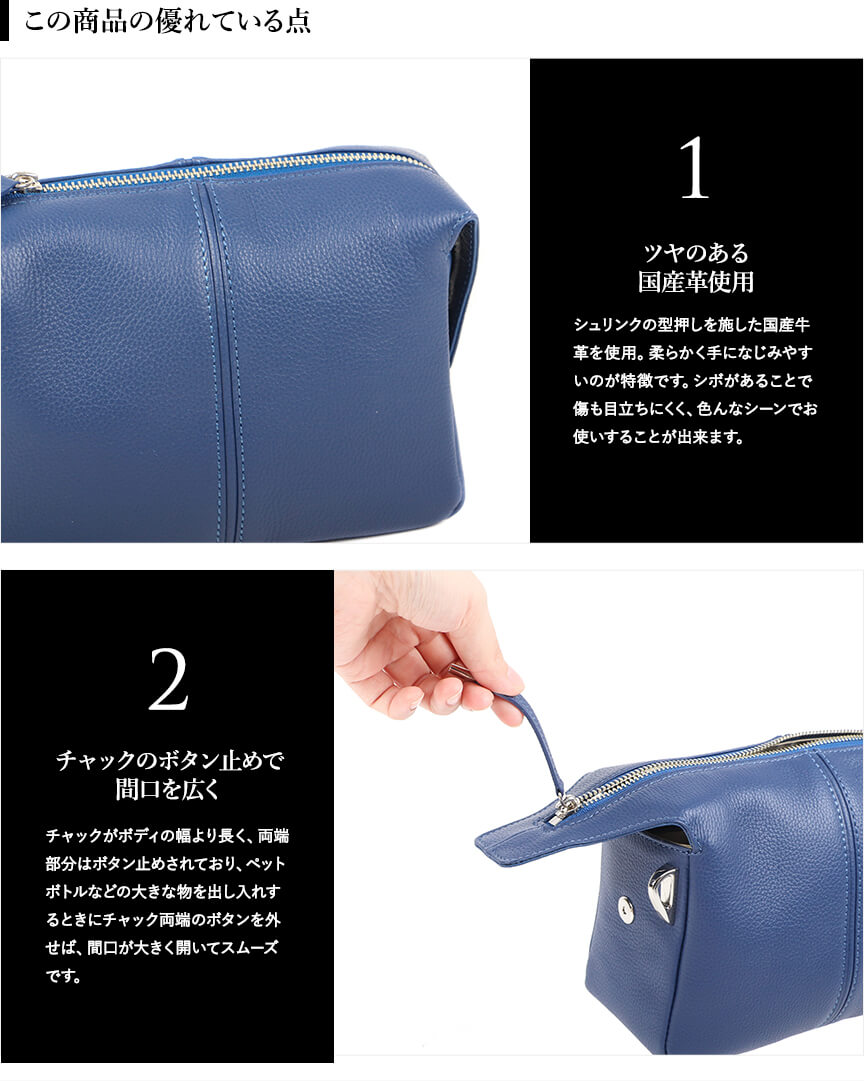 この商品の優れている点

1

ツヤのある
国産革使用

シュリンクの型押しを施した国産牛革を使用。柔らかく手になじみやすいのが特徴です。シボがあることで傷も目立ちにくく、色んなシーンでお使いすることが出来ます。

2

チャックのボタン止めで
間口を広く

チャックがボディの幅より長く、両端部分はボタン止めされており、ペットボトルなどの大きな物を出し入れするときにチャック両端のボタンを外せば、間口が大きく開いてスムーズです。