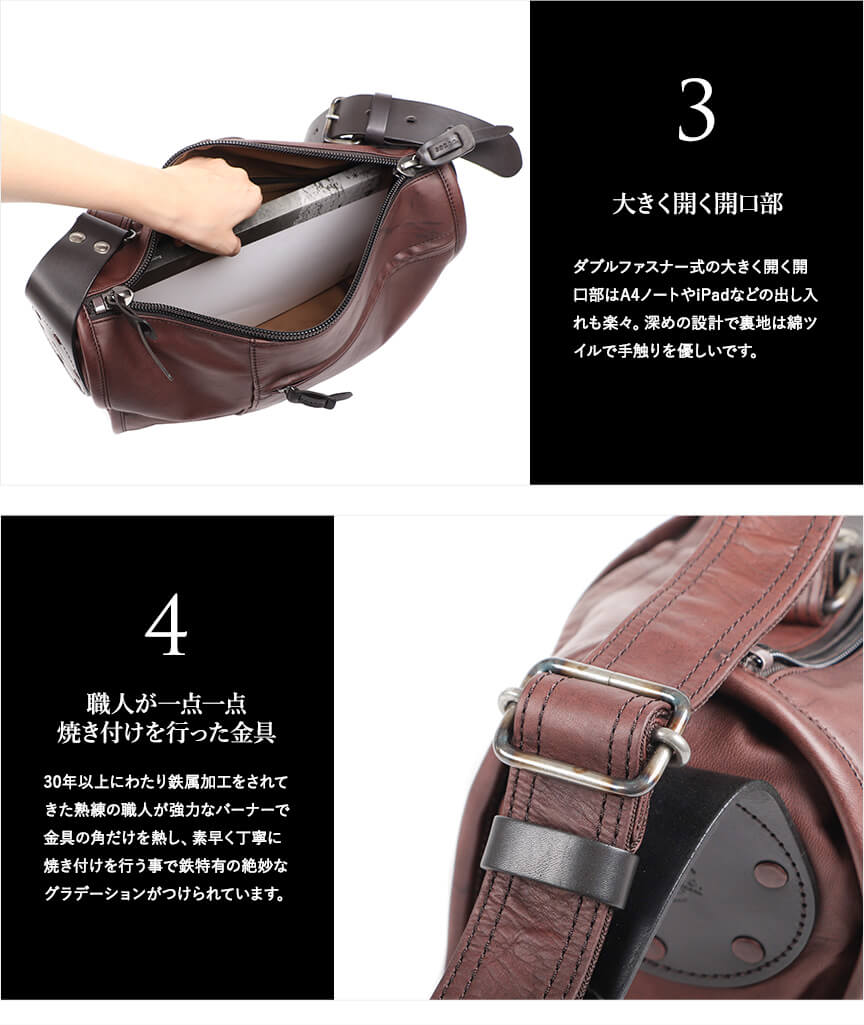 3

大きく開く開口部

ダブルファスナー式の大きく開く開口部はA4ノートやiPadなどの出し入れも楽々。深めの設計で裏地は綿ツイルで手触りを優しいです。

4

職人が一点一点
焼き付けを行った金具

30年以上にわたり鉄属加工をされてきた熟練の職人が強力なバーナーで金具の角だけを熱し、素早く丁寧に焼き付けを行う事で鉄特有の絶妙なグラデーションがつけられています。