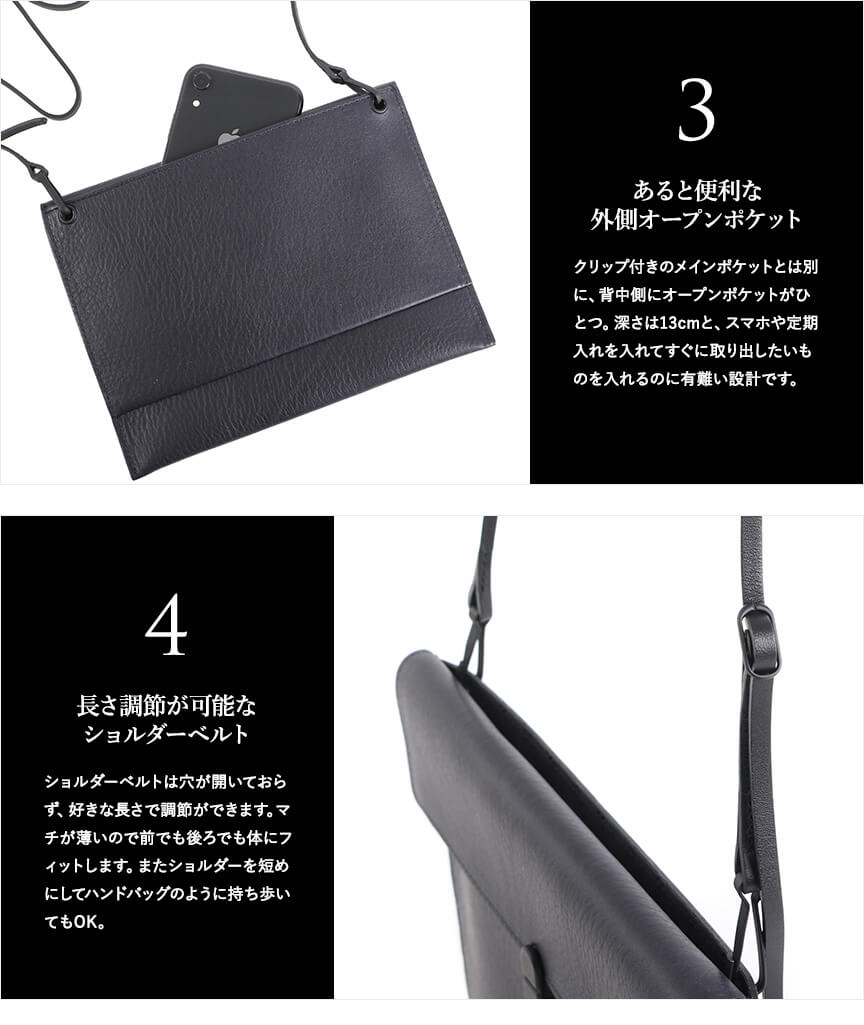 3

あると便利な
外側オープンポケット

クリップ付きのメインポケットとは別に、背中側にオープンポケットがひとつ。深さは13cmと、スマホや定期入れを入れてすぐに取り出したいものを入れるのに有難い設計です。

4

長さ調節が可能な
ショルダーベルト

ショルダーベルトは穴が開いておらず、好きな長さで調節ができます。マチが薄いので前でも後ろでも体にフィットします。またショルダーを短めにしてハンドバッグのように持ち歩いてもOK。