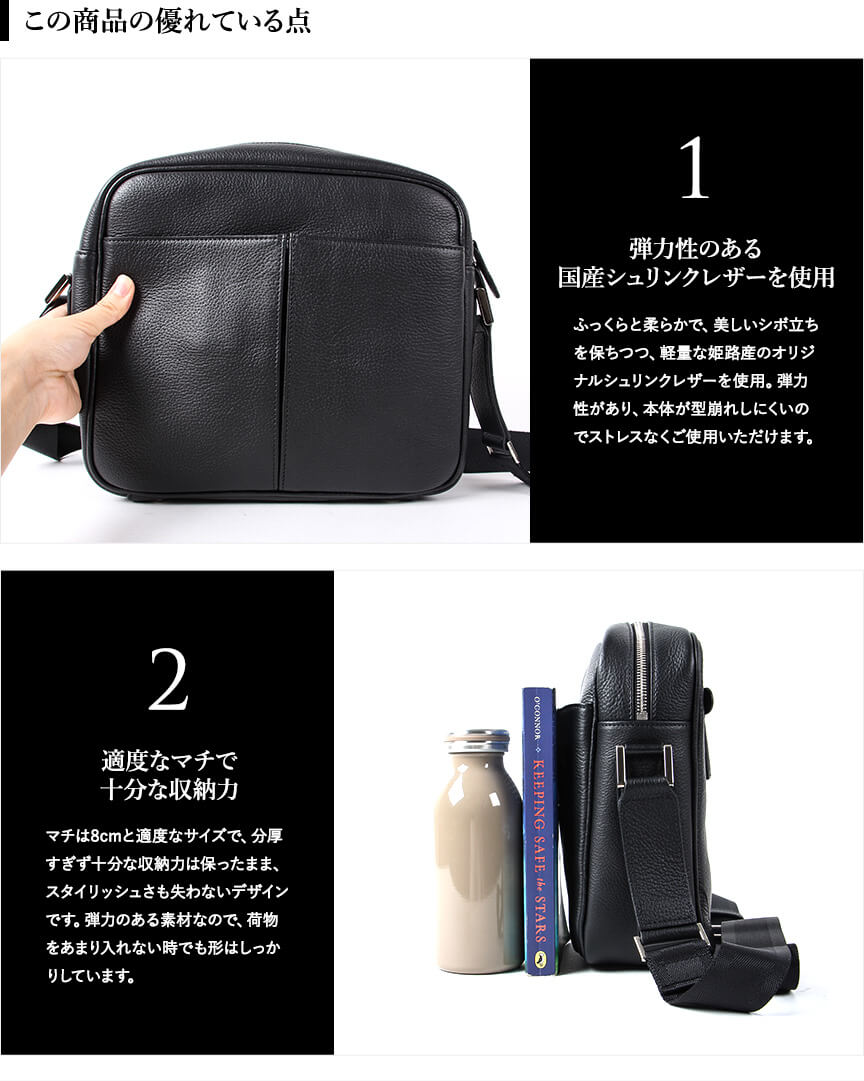 この商品の優れている点

1

弾力性のある
国産シュリンクレザーを使用

ふっくらと柔らかで、美しいシボ立ちを保ちつつ、軽量な姫路産のオリジナルシュリンクレザーを使用。弾力性があり、本体が型崩れしにくいのでストレスなくご使用いただけます。

2

適度なマチで
十分な収納力

マチは8cmと適度なサイズで、分厚すぎず十分な収納力は保ったまま、スタイリッシュさも失わないデザインです。弾力のある素材なので、荷物をあまり入れない時でも形はしっかりしています。

O'CONNOR
KEEPING SAFE the STARS