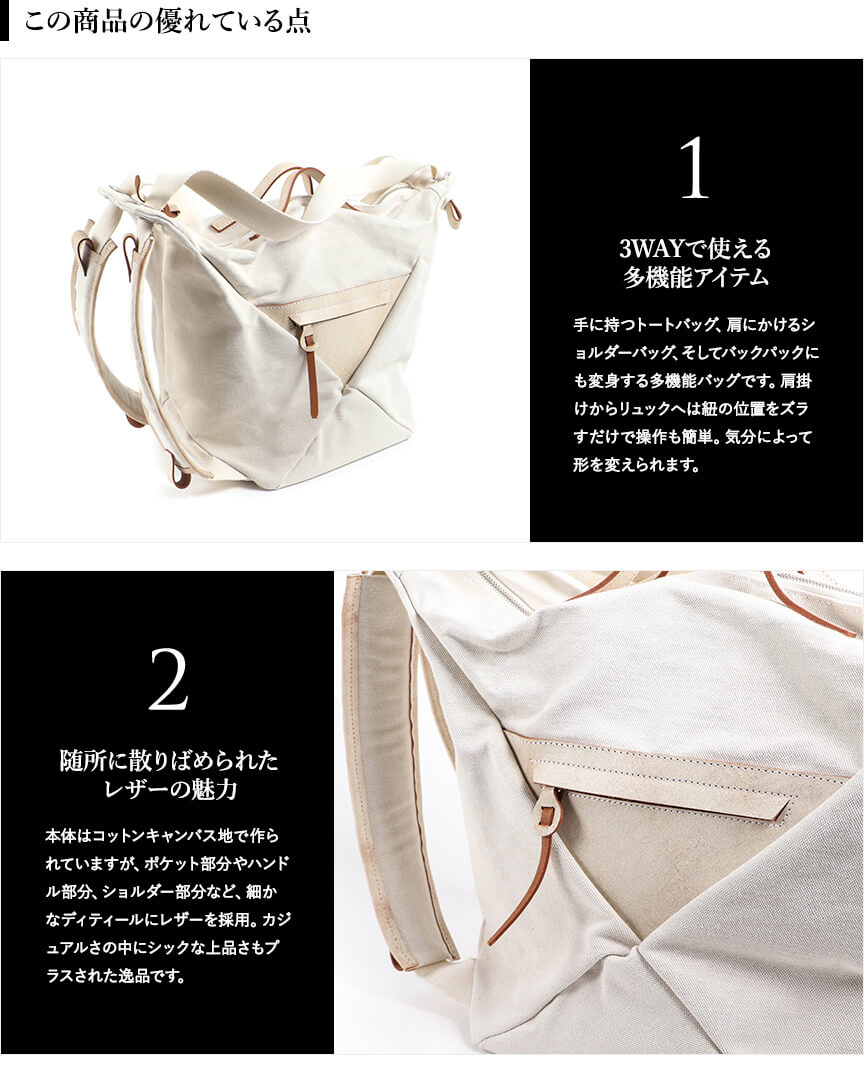 この商品の優れている点

1

3WAYで使える
多機能アイテム

手に持つトートバッグ、肩にかけるショルダーバッグ、そしてバックパックにも変身する多機能バッグです。肩掛けからリュックへは紐の位置をズラすだけで操作も簡単。気分によって形を変えられます。

2

随所に散りばめられた
レザーの魅力

本体はコットンキャンバス地で作られていますが、ポケット部分やハンドル部分、ショルダー部分など、細かなディティールにレザーを採用。カジュアルさの中にシックな上品さもプラスされた逸品です。