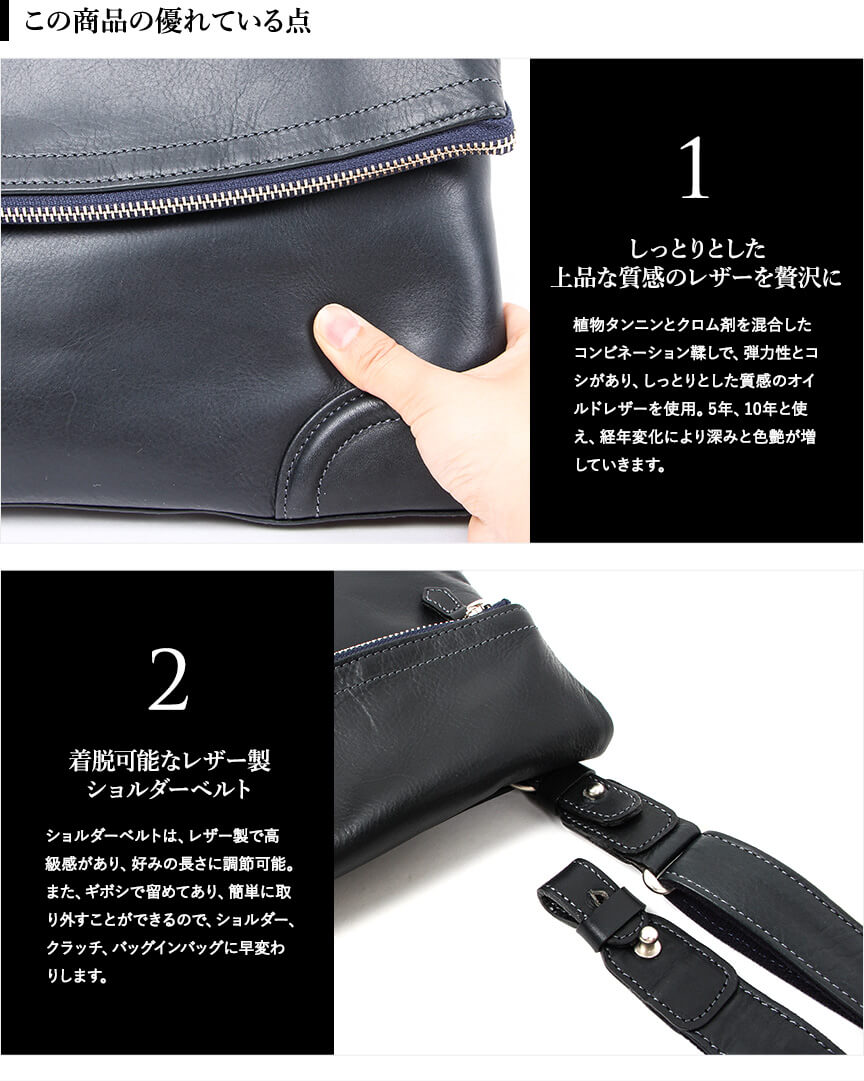 この商品の優れている点

1

しっとりとした
上品な質感のレザーを贅沢に

植物タンニンとクロム剤を混合したコンビネーション鞣しで、弾力性とコシがあり、しっとりとした質感のオイルドレザーを使用。5年、10年と使え、経年変化により深みと色艶が増していきます。

2

着脱可能なレザー製
ショルダーベルト

ショルダーベルトは、レザー製で高級感があり、好みの長さに調節可能。また、ギボシで留めてあり、簡単に取り外すことができるので、ショルダー、クラッチ、バッグインバッグに早変わりします。