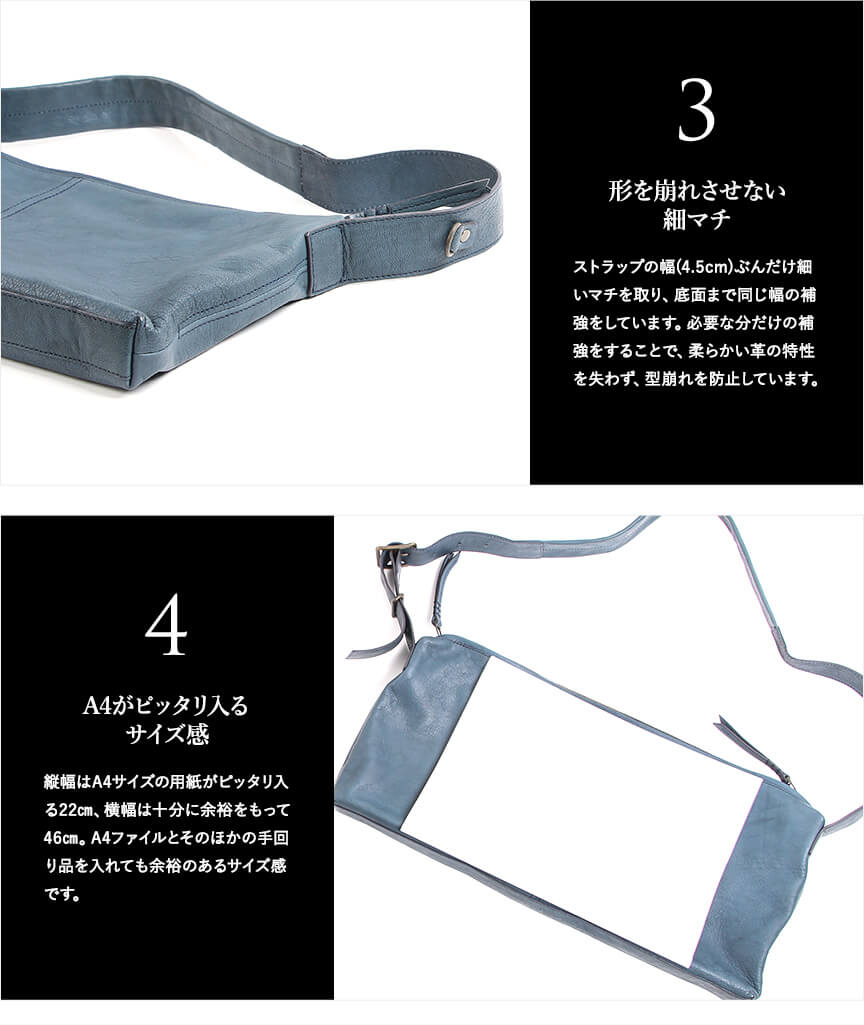 3

形を崩れさせない
細マチ

ストラップの幅(4.5cm)ぶんだけ細いマチを取り、底面まで同じ幅の補強をしています。必要な分だけの補強をすることで、柔らかい革の特性を失わず、型崩れを防止しています。

4

A4がピッタリ入る
サイズ感

縦幅はA4サイズの用紙がピッタリ入る22cm、横幅は十分に余裕をもって46cm。A4ファイルとそのほかの手回り品を入れても余裕のあるサイズ感です。