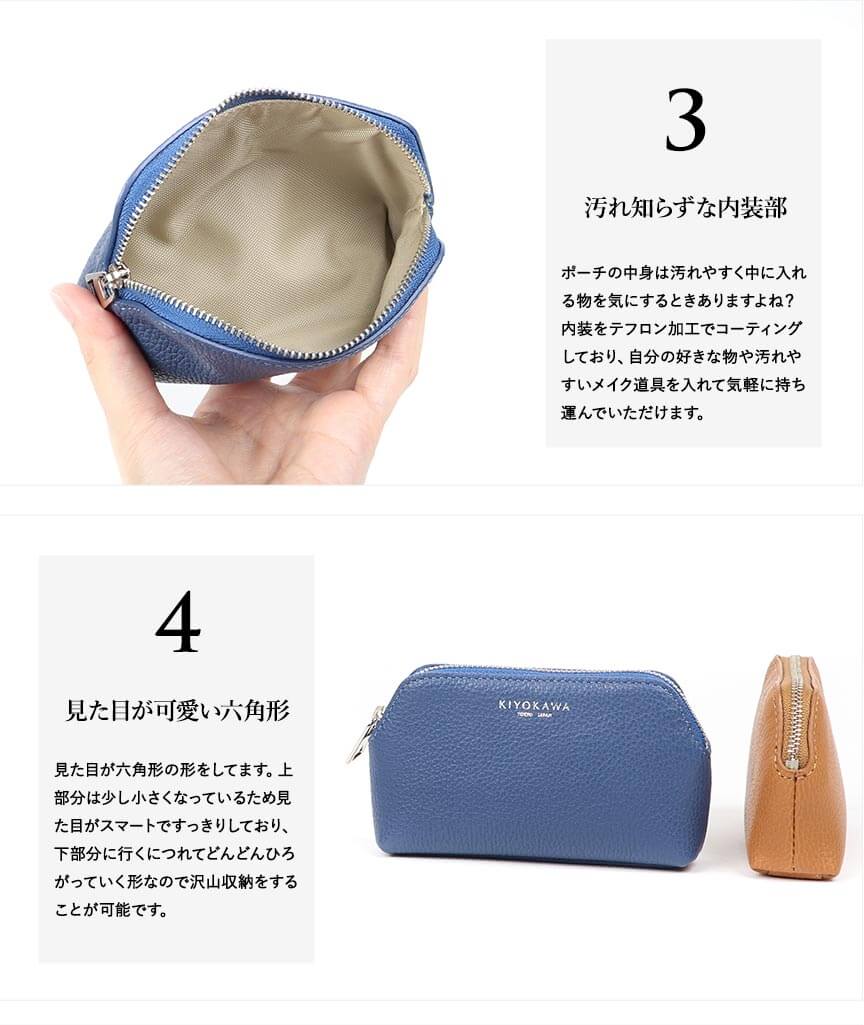 3

汚れ知らずな内装部

ポーチの中身は汚れやすく中に入れる物を気にするときありますよね？内装をテフロン加工でコーティングしており、自分の好きな物や汚れやすいメイク道具を入れて気軽に持ち運んでいただけます。

4

見た目が可愛い六角形

見た目が六角形の形をしてます。上部分は少し小さくなっているため見た目がスマートですっきりしており、下部分に行くにつれてどんどんひろがっていく形なので沢山収納をすることが可能です。

KIYOKAWA
TOKYO JAPAN