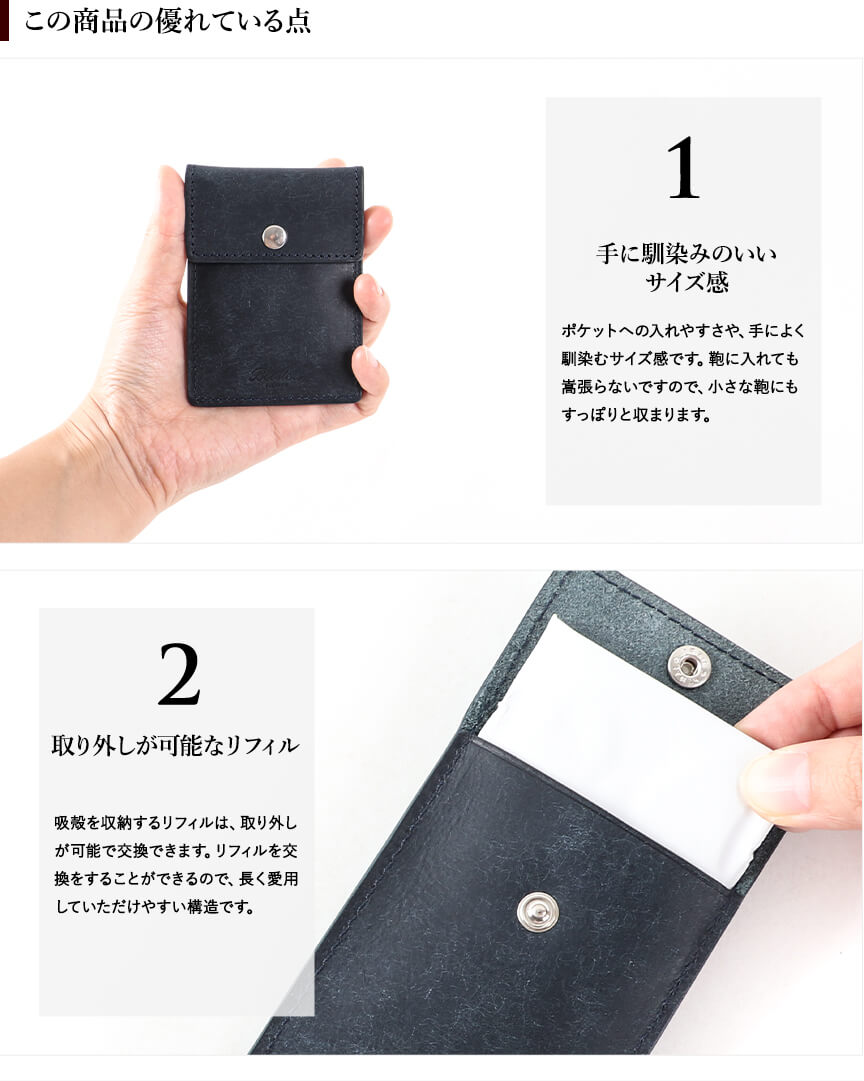 この商品の優れている点

1

手に馴染みのいいサイズ感

ポケットへの入れやすさや、手によく馴染むサイズ感です。鞄に入れても嵩張らないですので、小さな鞄にもすっぽりと収まります。

2

取り外しが可能なリフィル

吸殻を収納するリフィルは、取り外しが可能で交換できます。リフィルを交換をすることができるので、長く愛用していただけやすい構造です。