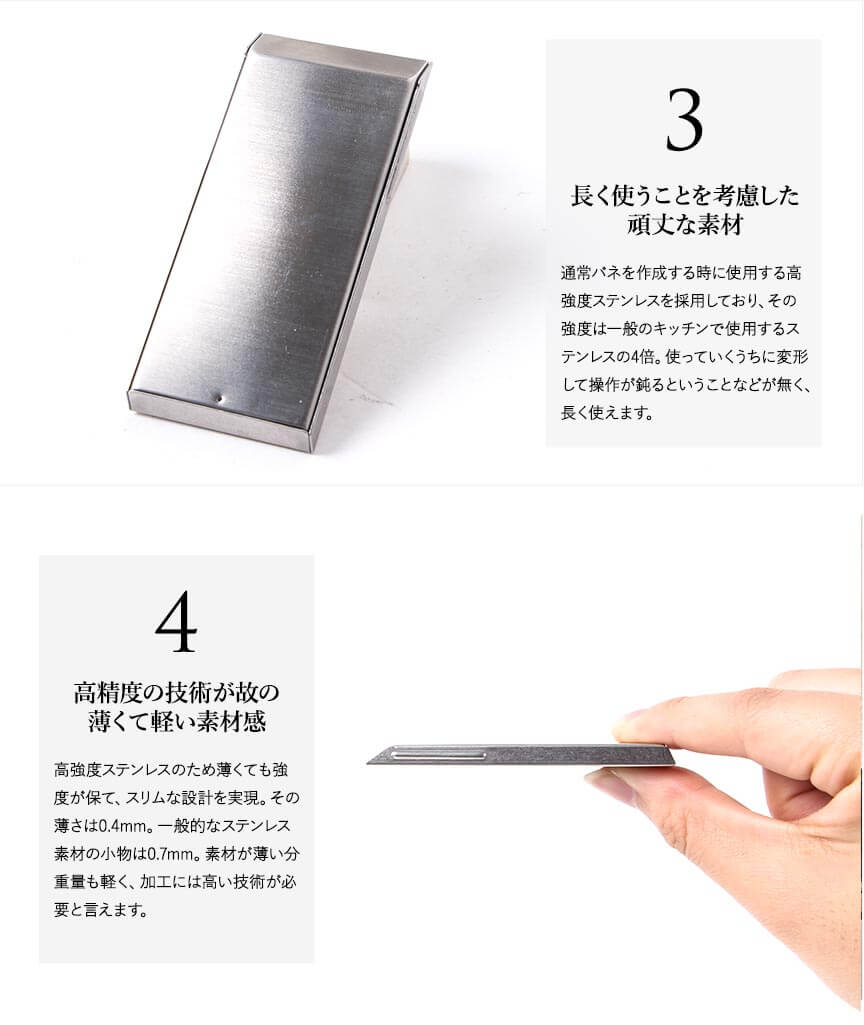 3

長く使うことを考慮した頑丈な素材

通常バネを作成する時に使用する高強度ステンレスを採用しており、その強度は一般のキッチンで使用するステンレスの4倍。使っていくうちに変形して操作が鈍るということなどが無く、長く使えます。

4

高精度の技術が故の薄くて軽い素材感

高強度ステンレスのため薄くても強度が保て、スリムな設計を実現。その薄さは0.4mm。一般的なステンレス素材の小物は0.7mm。素材が薄い分重量も軽く、加工には高い技術が必要と言えます。