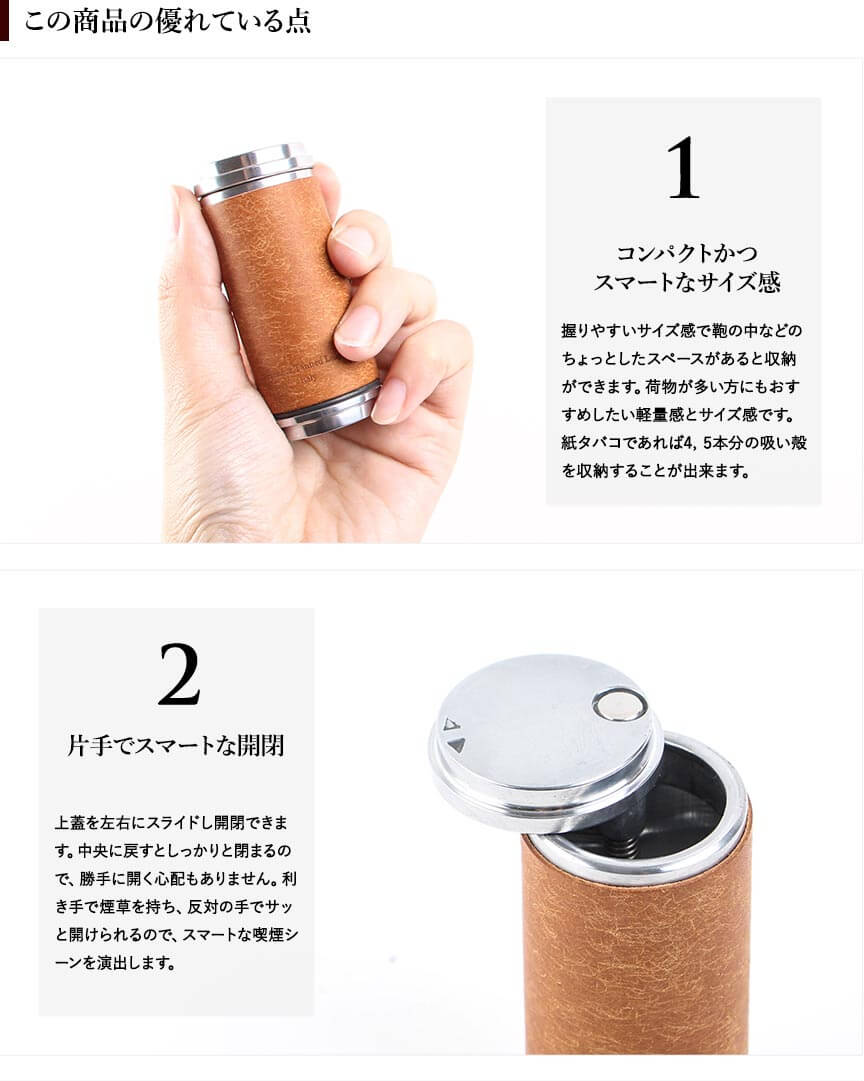 この商品の優れている点

1

コンパクトかつ
スマートなサイズ感

握りやすいサイズ感で鞄の中などのちょっとしたスペースがあると収納ができます。荷物が多い方にもおすすめしたい軽量感とサイズ感です。紙タバコであれば4, 5本分の吸い殻を収納することが出来ます。

2

片手でスマートな開閉

上蓋を左右にスライドし開閉できます。中央に戻すとしっかりと閉まるので、勝手に開く心配もありません。利き手で煙草を持ち、反対の手でサッと開けられるので、スマートな喫煙シーンを演出します。