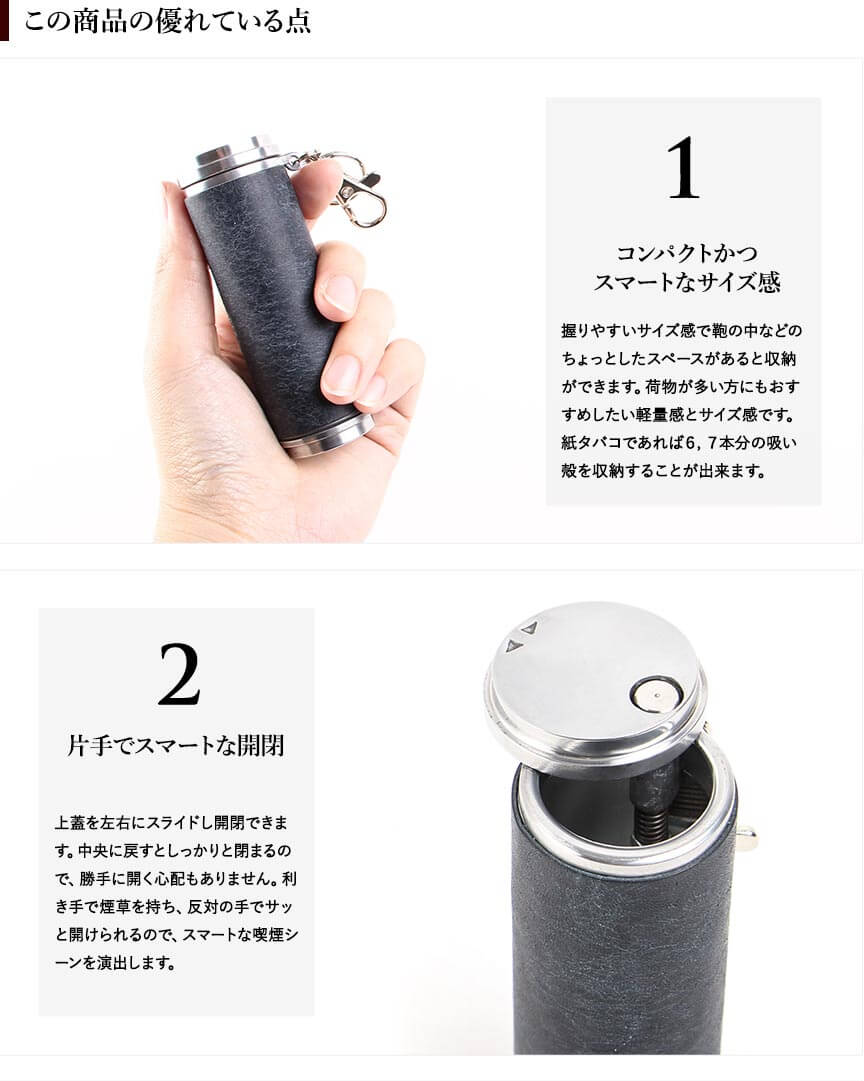 この商品の優れている点

1

コンパクトかつ
スマートなサイズ感

握りやすいサイズ感で鞄の中などのちょっとしたスペースがあると収納ができます。荷物が多い方にもおすすめしたい軽量感とサイズ感です。紙タバコであれば6，7本分の吸い殻を収納することが出来ます。

2

片手でスマートな開閉

上蓋を左右にスライドし開閉できます。中央に戻すとしっかりと閉まるので、勝手に開く心配もありません。利き手で煙草を持ち、反対の手でサッと開けられるので、スマートな喫煙シーンを演出します。