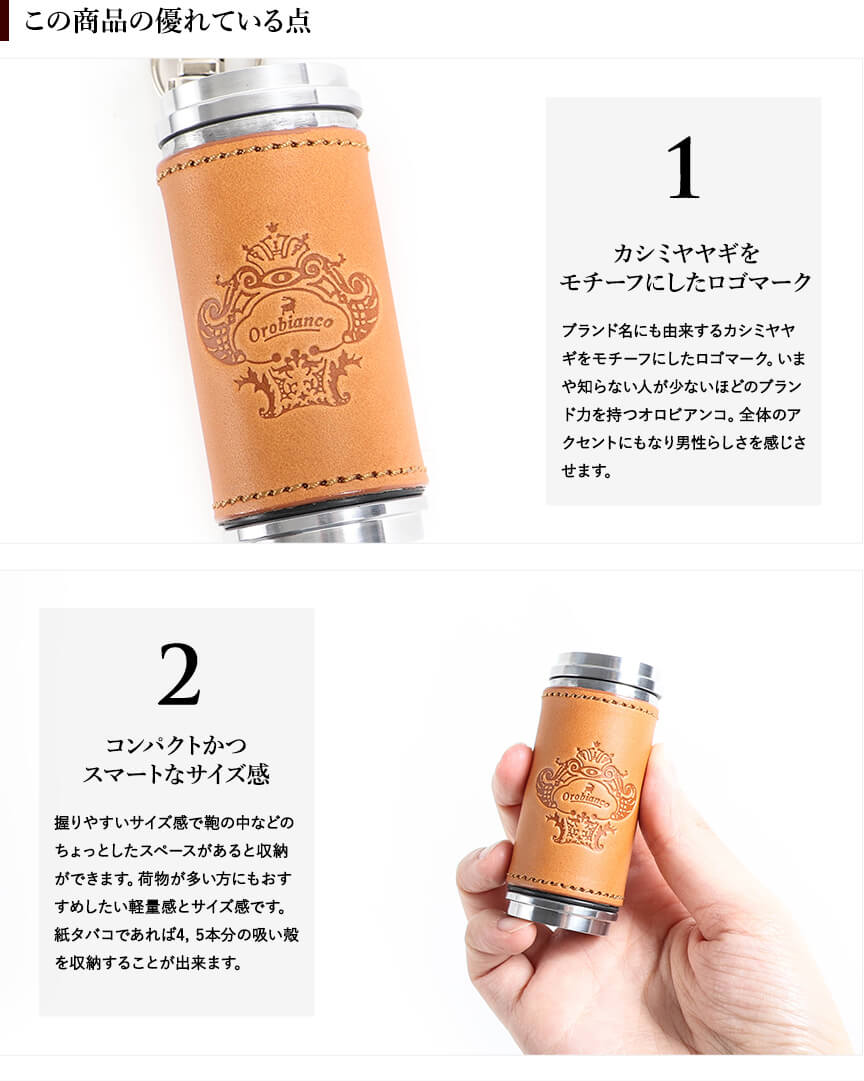 この商品の優れている点

Orobianco

1

カシミヤヤギを
モチーフにしたロゴマーク

ブランド名にも由来するカシミヤヤギをモチーフにしたロゴマーク。いまや知らない人が少ないほどのブランド力を持つオロビアンコ。全体のアクセントにもなり男性らしさを感じさせます。

2

コンパクトかつ
スマートなサイズ感

握りやすいサイズ感で鞄の中などのちょっとしたスペースがあると収納ができます。荷物が多い方にもおすすめしたい軽量感とサイズ感です。紙タバコであれば4，5本分の吸い殻を収納することが出来ます。

Orobianco