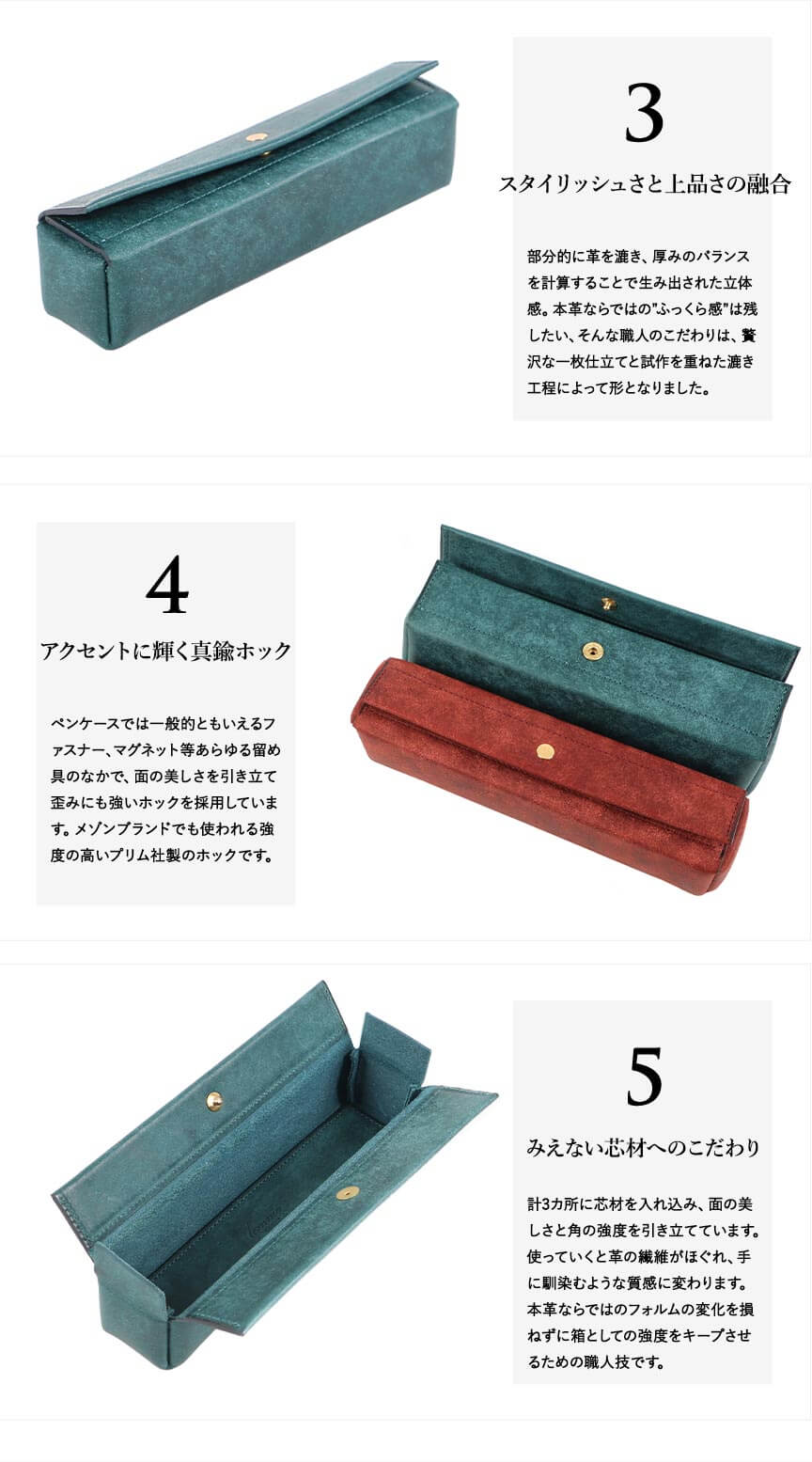 3

スタイリッシュさと上品さの融合

部分的に革を漉き、厚みのバランスを計算することで生み出された立体感。本革ならではの"ふっくら感"は残したい、そんな職人のこだわりは、贅沢な一枚仕立てと試作を重ねた漉き工程によって形となりました。

4

アクセントに輝く真鍮ホック

ペンケースでは一般的ともいえるファスナー、マグネット等あらゆる留め具のなかで、面の美しさを引き立て歪みにも強いホックを採用しています。メゾンブランドでも使われる強度の高いプリム社製のホックです。

5

みえない芯材へのこだわり

計3カ所に芯材を入れ込み、面の美しさと角の強度を引き立てています。使っていくと革の繊維がほぐれ、手に馴染むような質感に変わります。本革ならではのフォルムの変化を損ねずに箱としての強度をキープさせるための職人技です。