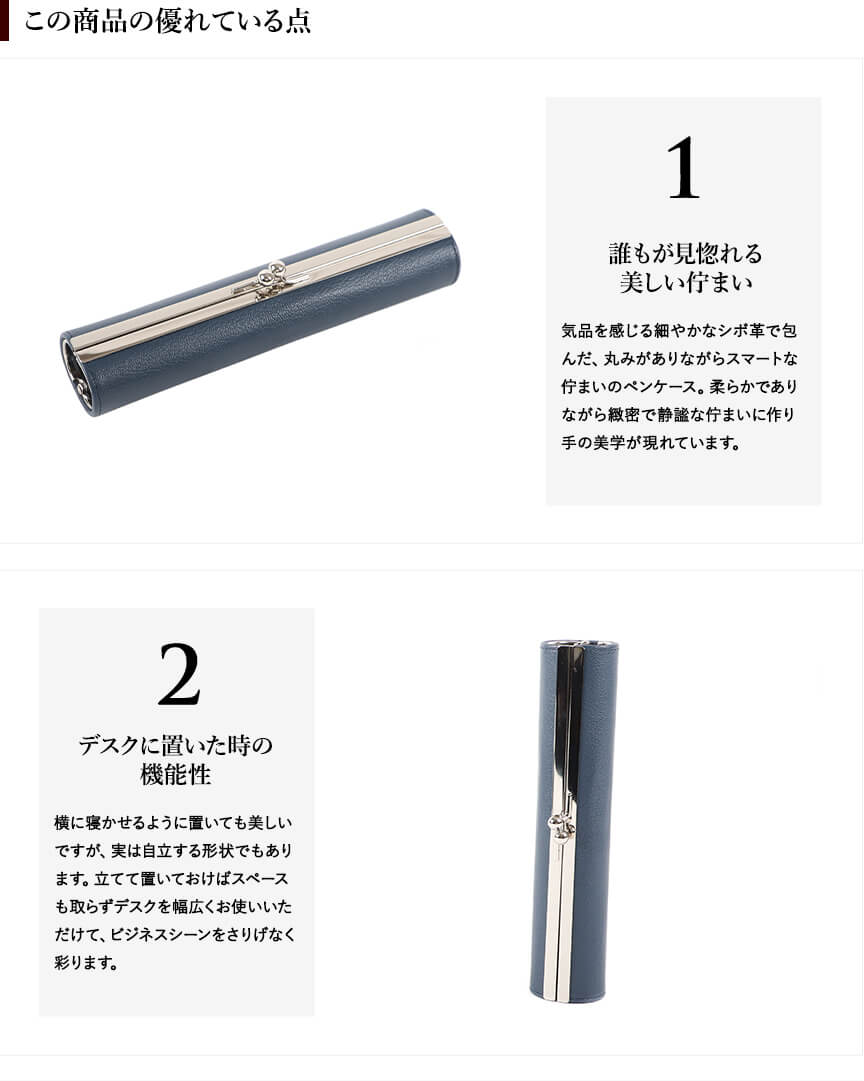 この商品の優れている点

1

誰もが見惚れる
美しい佇まい

気品を感じる細やかなシボ革で包んだ、丸みがありながらスマートな佇まいのペンケース。柔らかでありながら緻密で静謐な佇まいに作り手の美学が現れています。

2

デスクに置いた時の
機能性

横に寝かせるように置いても美しいですが、実は自立する形状でもあります。立てて置いておけばスペースも取らずデスクを幅広くお使いいただけて、ビジネスシーンをさりげなく彩ります。