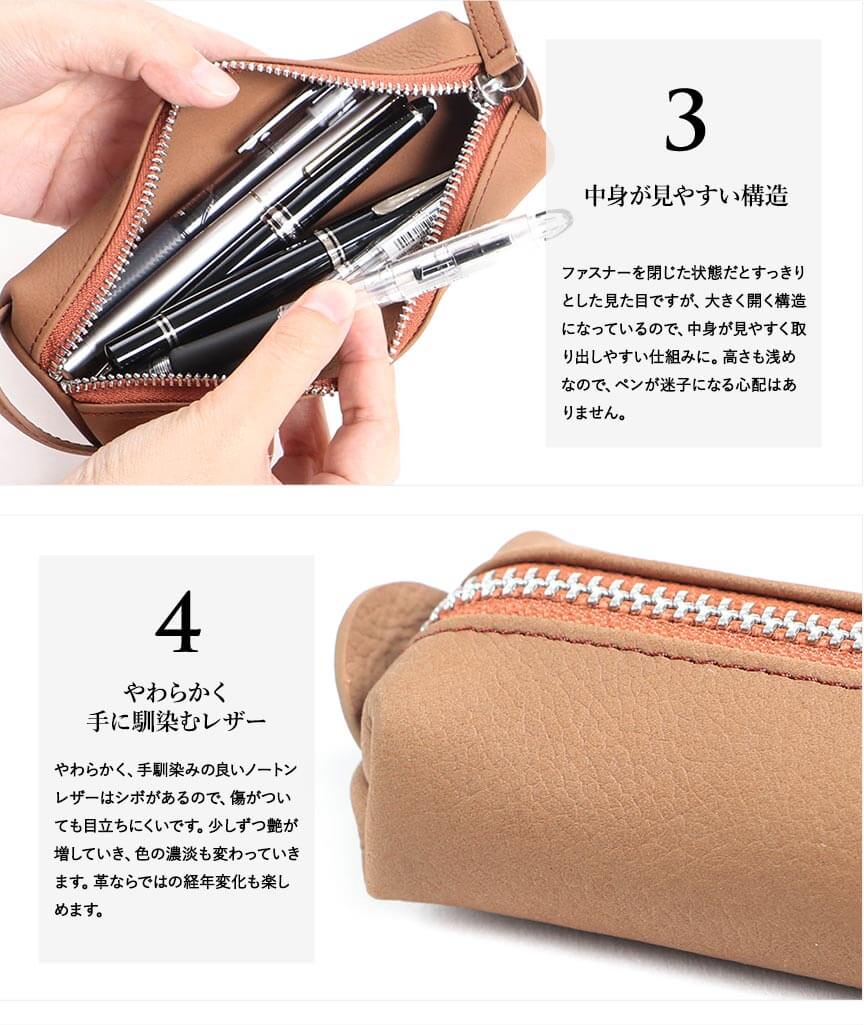 3

中身が見やすい構造

ファスナーを閉じた状態だとすっきりとした見た目ですが、大きく開く構造になっているので、中身が見やすく取り出しやすい仕組みに。高さも浅めなので、ペンが迷子になる心配はありません。

4

やわらかく
手に馴染むレザー

やわらかく、手馴染みの良いノートンレザーはシボがあるので、傷がついても目立ちにくいです。少しずつ艶が増していき、色の濃淡も変わっていきます。革ならではの経年変化も楽しめます。