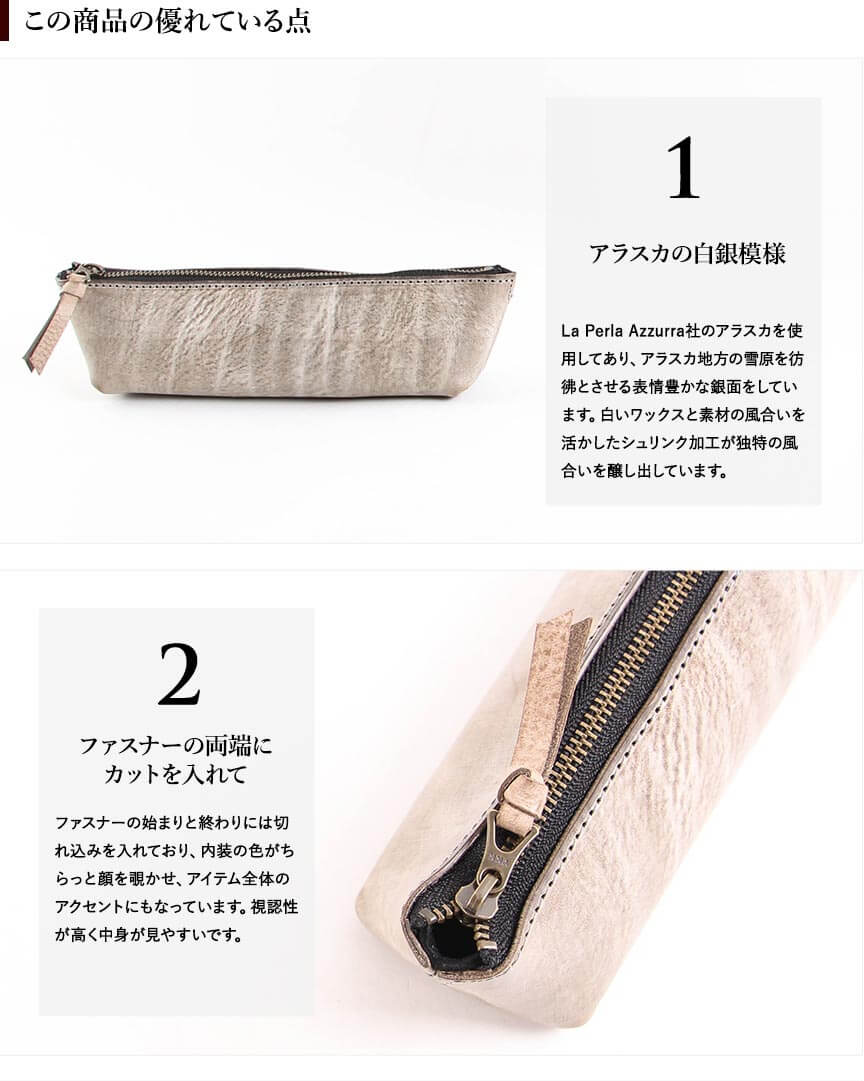 この商品の優れている点

1

アラスカの白銀模様

La Perla Azzurra社のアラスカを使用してあり、アラスカ地方の雪原を彷彿とさせる表情豊かな銀面をしています。白いワックスと素材の風合いを活かしたシュリンク加工が独特の風合いを醸し出しています。

2

ファスナーの両端にカットを入れて

ファスナーの始まりと終わりには切れ込みを入れており、内装の色がちらっと顔を覗かせ、アイテム全体のアクセントにもなっています。視認性が高く中身が見やすいです。