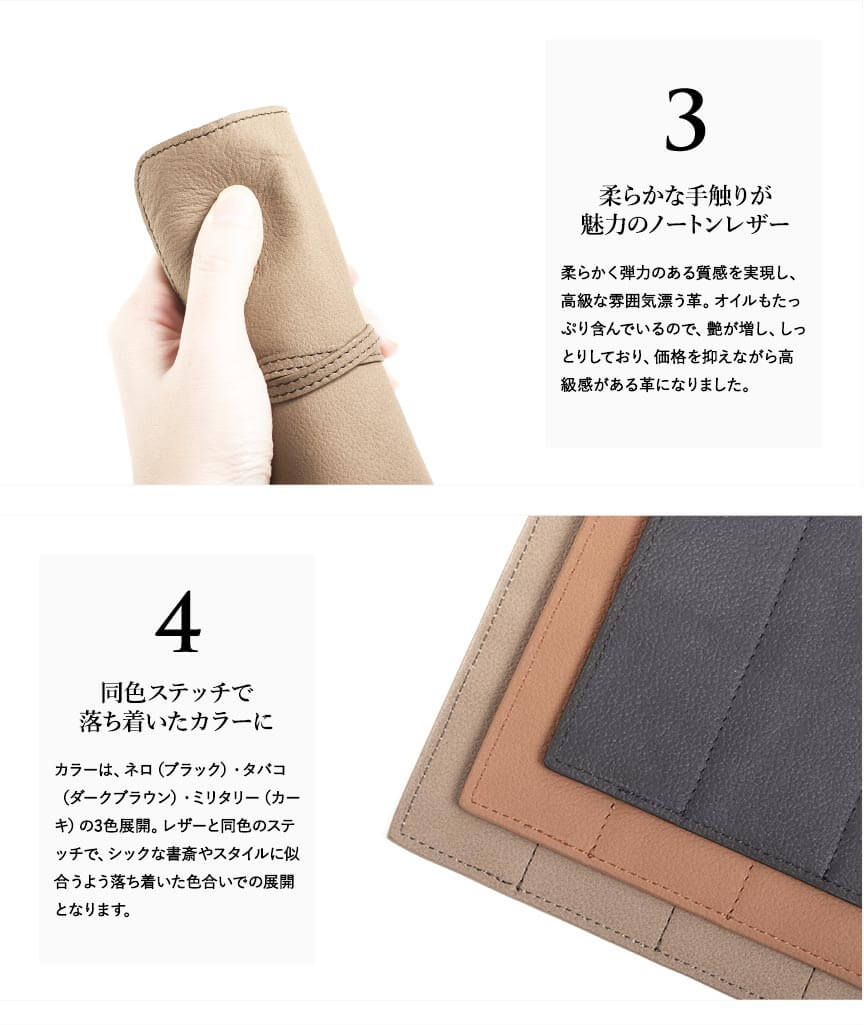 3

柔らかな手触りが
魅力のノートンレザー

柔らかく弾力のある質感を実現し、高級な雰囲気漂う革。オイルもたっぷり含んでいるので、艶が増し、しっとりしており、価格を抑えながら高級感がある革になりました。

4

同色ステッチで
落ち着いたカラーに

カラーは、ネロ（ブラック）・タバコ（ダークブラウン）・ミリタリー（カーキ）の3色展開。レザーと同色のステッチで、シックな書斎やスタイルに似合うよう落ち着いた色合いでの展開となります。