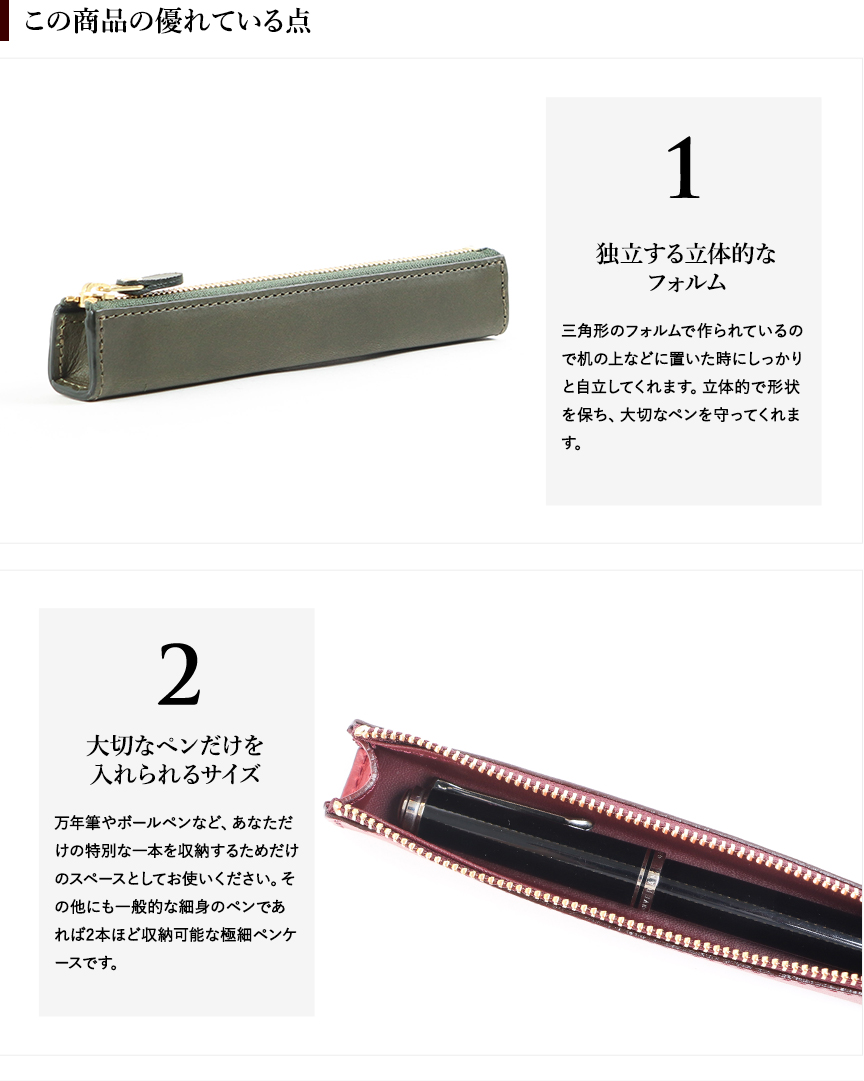 この商品の優れている点

1

独立する立体的な
フォルム

三角形のフォルムで作られているので机の上などに置いた時にしっかりと自立してくれます。立体的で形状を保ち、大切なペンを守ってくれます。

2

大切なペンだけを
入れられるサイズ

万年筆やボールペンなど、あなただけの特別な一本を収納するためだけのスペースとしてお使いください。その他にも一般的な細身のペンであれば2本ほど収納可能な極細ペンケースです。