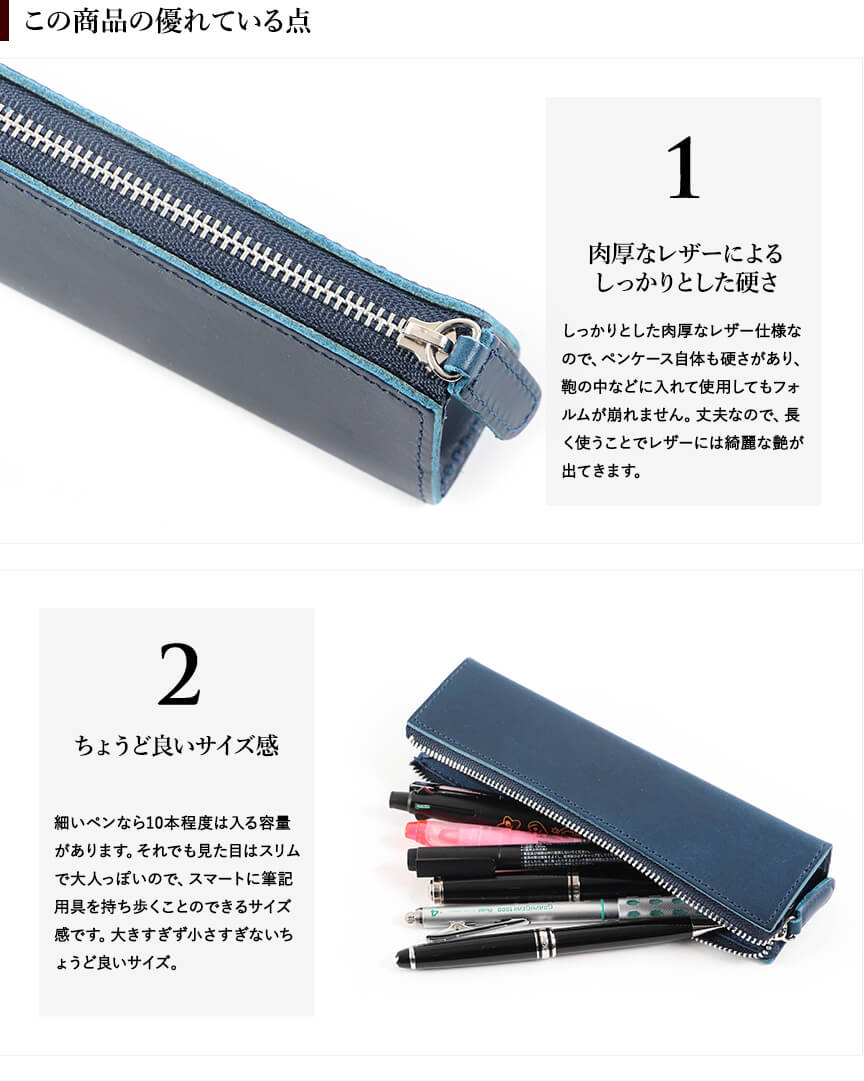 この商品の優れている点

1

肉厚なレザーによる しっかりとした硬さ

しっかりとした肉厚なレザー仕様なので、ペンケース自体も硬さがあり、鞄の中などに入れて使用してもフォルムが崩れません。丈夫なので、長く使うことでレザーには綺麗な艶が出てきます。

2

ちょうど良いサイズ感

細いペンなら10本程度は入る容量があります。それでも見た目はスリムで大人っぽいので、スマートに筆記用具を持ち歩くことのできるサイズ感です。大きすぎず小さすぎないちょうど良いサイズ。