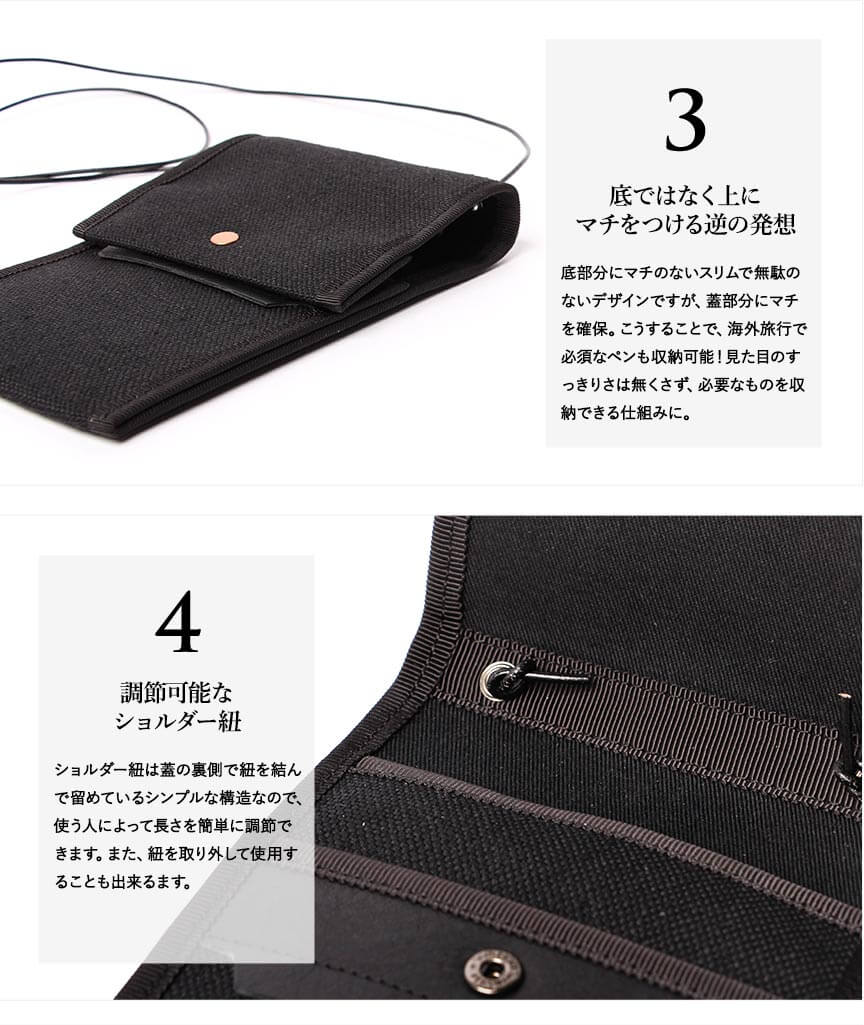 3

底ではなく上に
マチをつける逆の発想

底部分にマチのないスリムで無駄のないデザインですが、蓋部分にマチを確保。こうすることで、海外旅行で必須なペンも収納可能！見た目のすっきりさは無くさず、必要なものを収納できる仕組みに。

4

調節可能な
ショルダー紐

ショルダー紐は蓋の裏側で紐を結んで留めているシンプルな構造なので、使う人によって長さを簡単に調節できます。また、紐を取り外して使用することも出来るます。