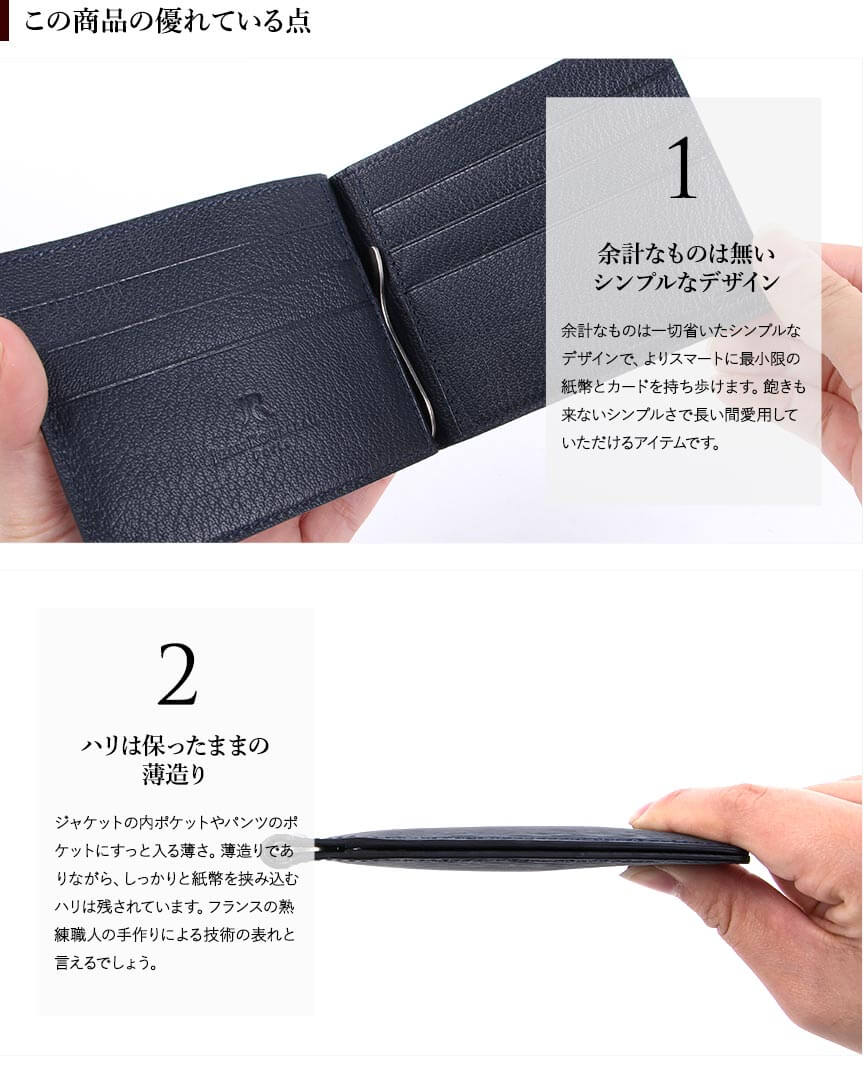 この商品の優れている点

1

余計なものは無い
シンプルなデザイン

余計なものは一切省いたシンプルなデザインで、よりスマートに最小限の紙幣とカードを持ち歩けます。飽きも来ないシンプルさで長い間愛用していただけるアイテムです。

2

ハリは保ったままの
薄造り

ジャケットの内ポケットやパンツのポケットにすっと入る薄さ。薄造りでありながら、しっかりと紙幣を挟み込むハリは残されています。フランスの熟練職人の手作りによる技術の表れと言えるでしょう。