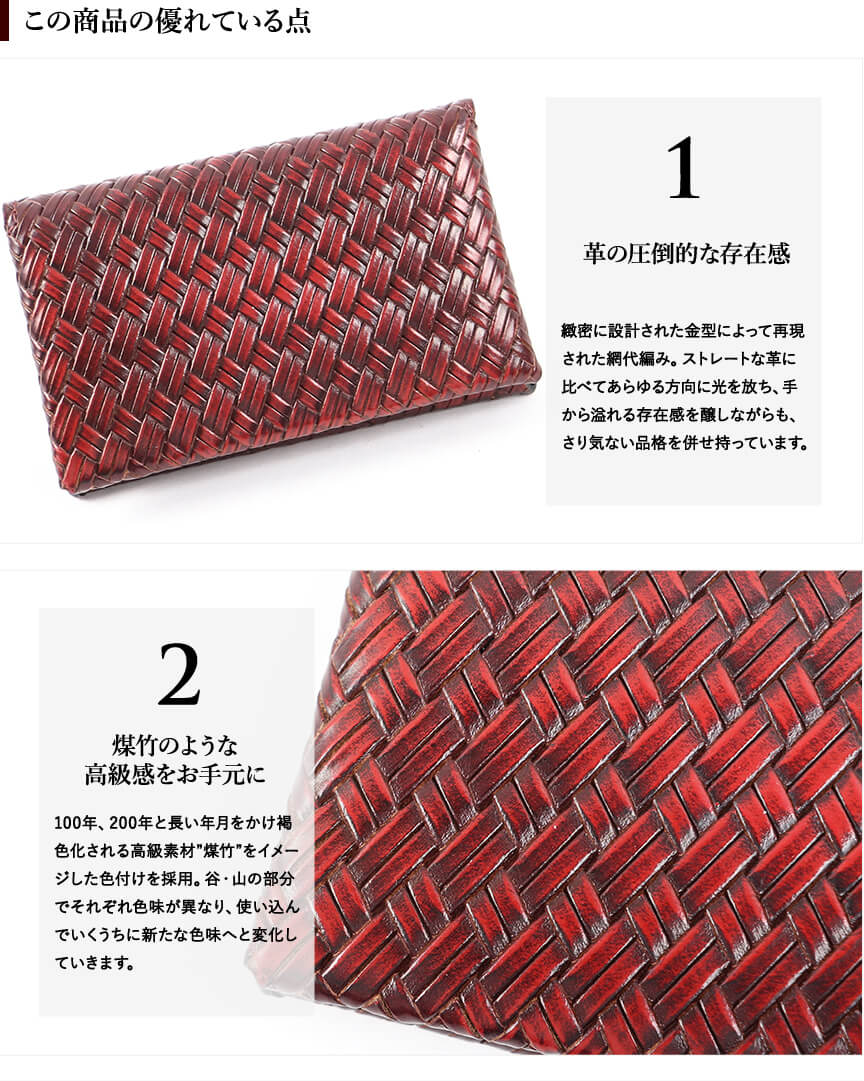 この商品の優れている点

1

革の圧倒的な存在感

緻密に設計された金型によって再現された網代編み。ストレートな革に比べてあらゆる方向に光を放ち、手から溢れる存在感を醸しながらも、さり気ない品格を併せ持っています。

2

煤竹のような
高級感をお手元に

100年、200年と長い年月をかけ褐色化される高級素材"煤竹"をイメージした色付けを採用。谷・山の部分でそれぞれ色味が異なり、使い込んでいくうちに新たな色味へと変化していきます。