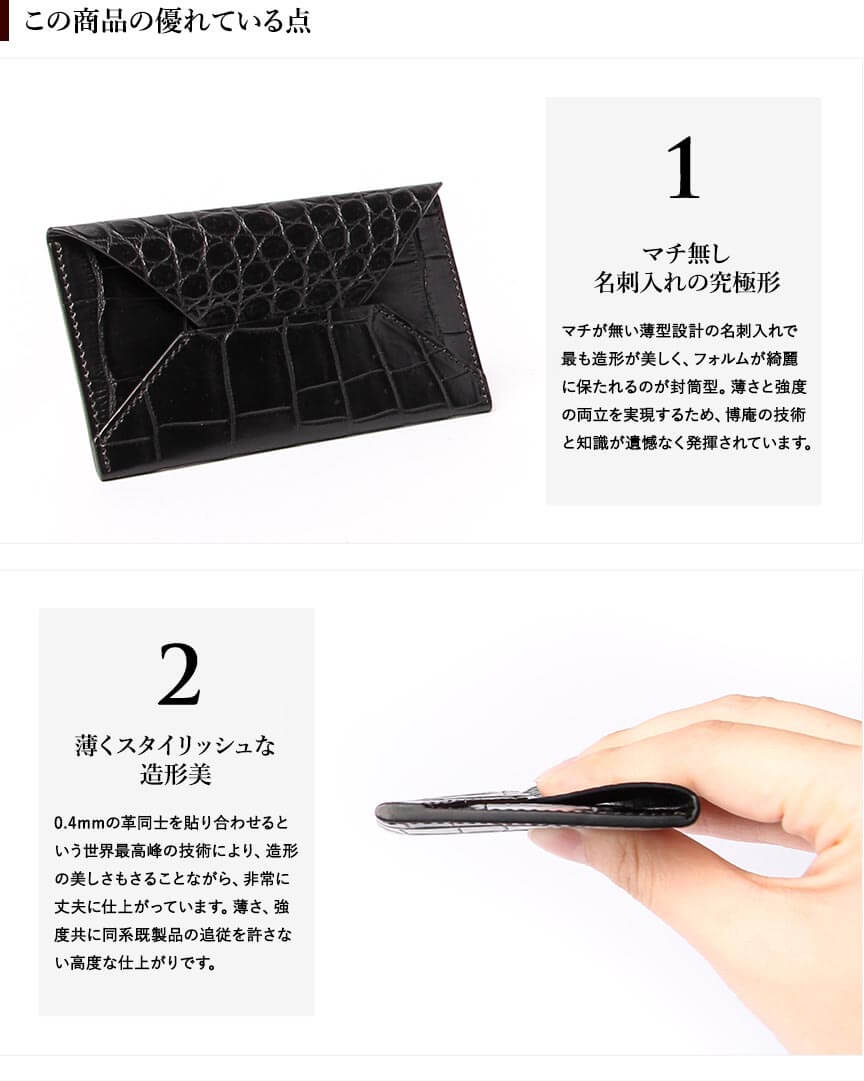 この商品の優れている点

1

マチ無し
名刺入れの究極形

マチが無い薄型設計の名刺入れで最も造形が美しく、フォルムが綺麗に保たれるのが封筒型。薄さと強度の両立を実現するため、博庵の技術と知識が遺憾なく発揮されています。

2

薄くスタイリッシュな
造形美

0.4mmの革同士を貼り合わせるという世界最高峰の技術により、造形の美しさもさることながら、非常に丈夫に仕上がっています。薄さ、強度共に同系既製品の追従を許さない高度な仕上がりです。