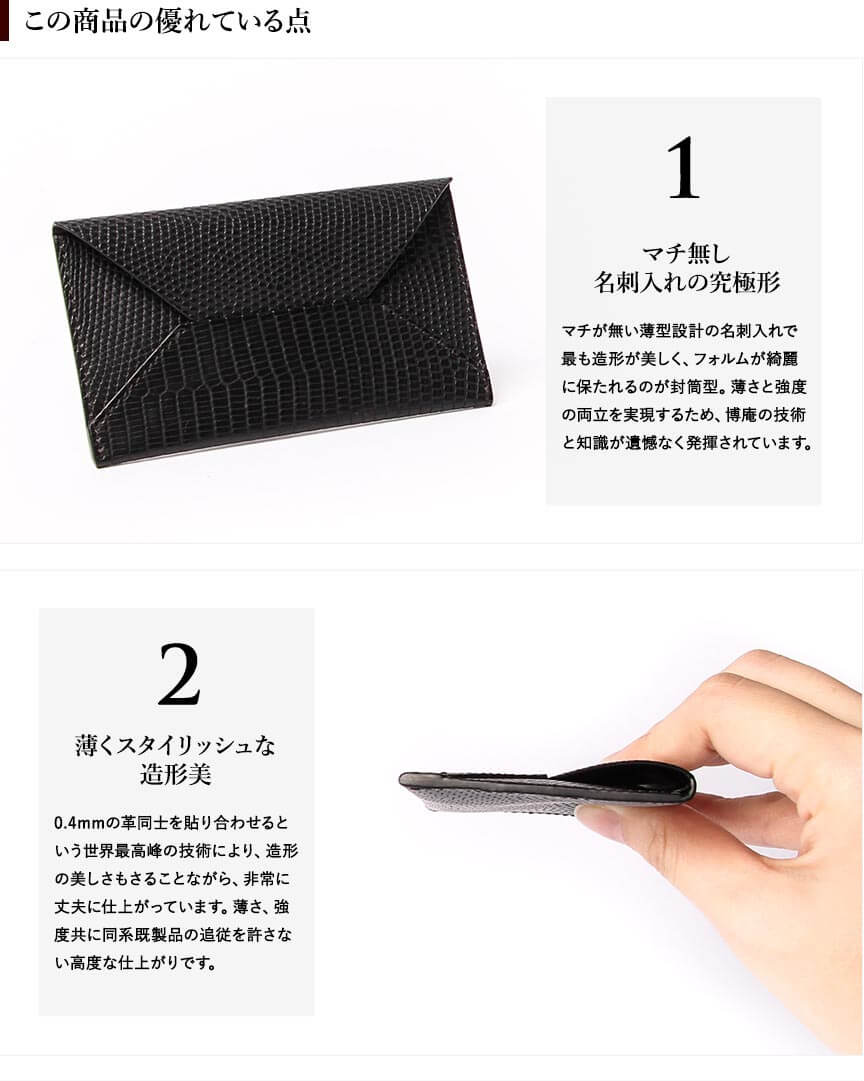 この商品の優れている点

1

マチ無し
名刺入れの究極形

マチが無い薄型設計の名刺入れで最も造形が美しく、フォルムが綺麗に保たれるのが封筒型。薄さと強度の両立を実現するため、博庵の技術と知識が遺憾なく発揮されています。

2

薄くスタイリッシュな
造形美

0.4mmの革同士を貼り合わせるという世界最高峰の技術により、造形の美しさもさることながら、非常に丈夫に仕上がっています。薄さ、強度共に同系既製品の追従を許さない高度な仕上がりです。