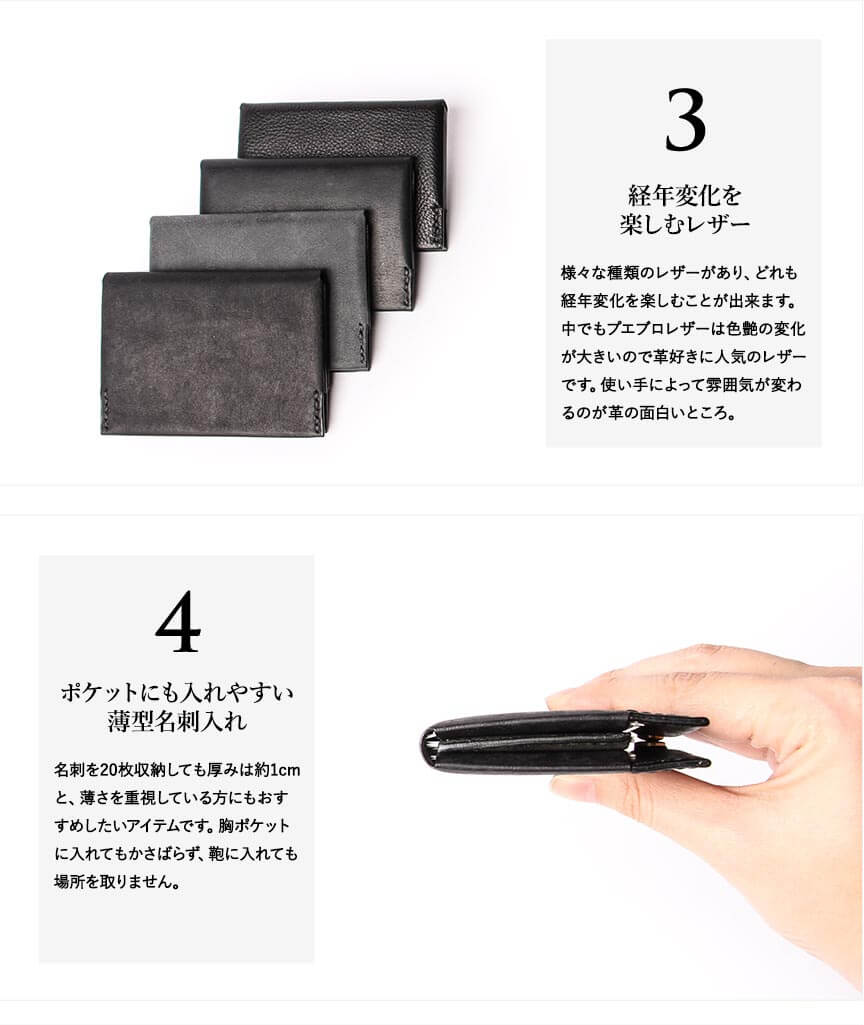 3

経年変化を
楽しむレザー

様々な種類のレザーがあり、どれも経年変化を楽しむことが出来ます。中でもプエブロレザーは色艶の変化が大きいので革好きに人気のレザーです。使い手によって雰囲気が変わるのが革の面白いところ。

4

ポケットにも入れやすい
薄型名刺入れ

名刺を20枚収納しても厚みは約1cmと、薄さを重視している方にもおすすめしたいアイテムです。胸ポケットに入れてもかさばらず、鞄に入れても場所を取りません。