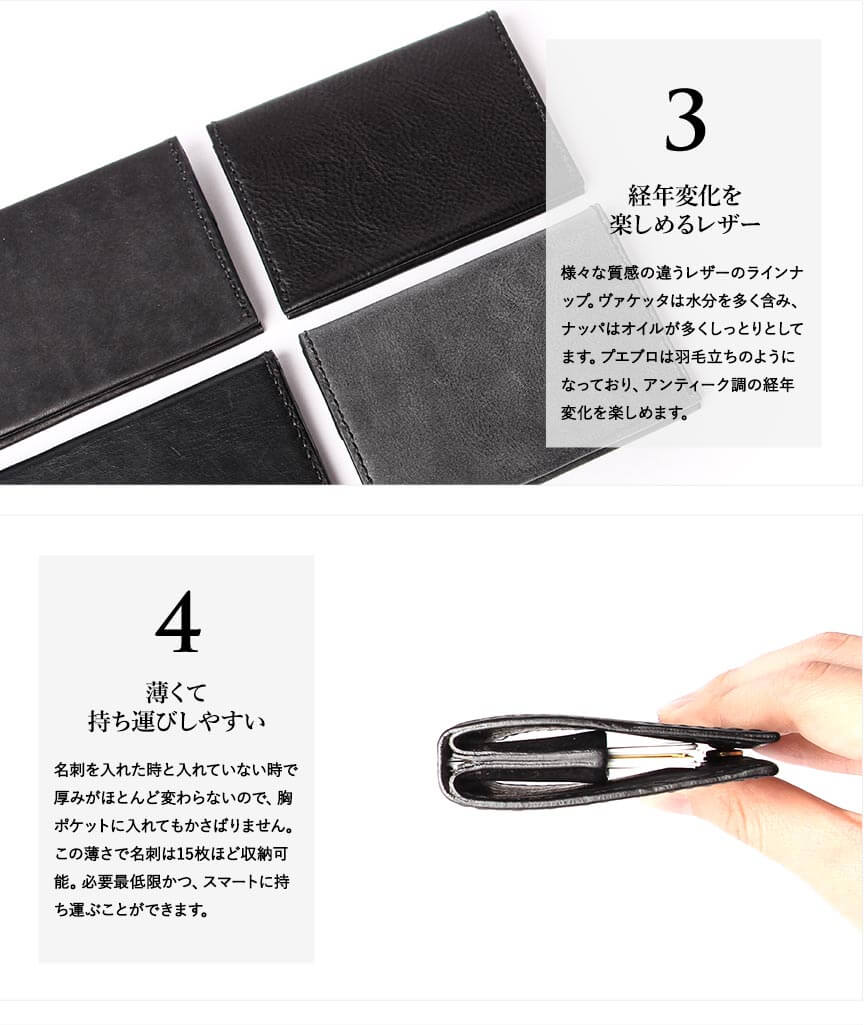 3

経年変化を
楽しめるレザー

様々な質感の違うレザーのラインナップ。ヴァケッタは水分を多く含み、ナッパはオイルが多くしっとりとしてます。プエブロは羽毛立ちのようになっており、アンティーク調の経年変化を楽しめます。

4

薄くて
持ち運びしやすい

名刺を入れた時と入れていない時で厚みがほとんど変わらないので、胸ポケットに入れてもかさばりません。この薄さで名刺は15枚ほど収納可能。必要最低限かつ、スマートに持ち運ぶことができます。