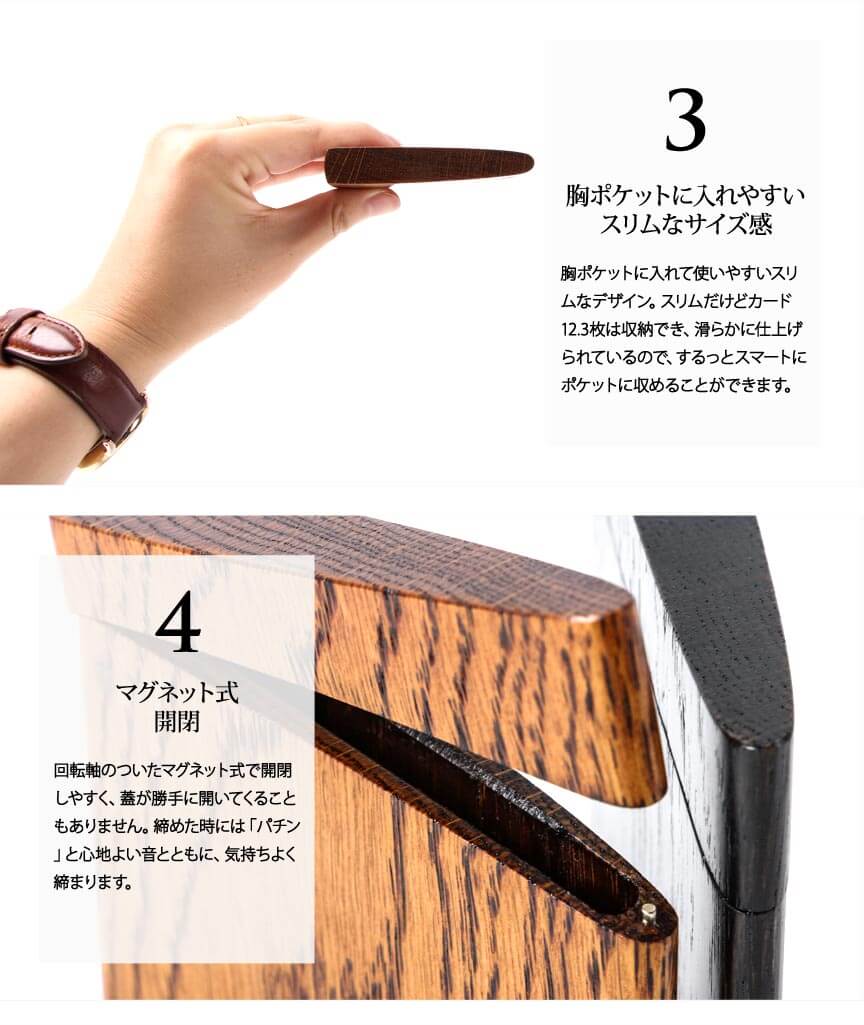 3

胸ポケットに入れやすい
スリムなサイズ感

胸ポケットに入れて使いやすいスリムなデザイン。スリムだけどカード12.3枚は収納でき、滑らかに仕上げられているので、するっとスマートにポケットに収めることができます。

4

マグネット式
開閉

回転軸のついたマグネット式で開閉しやすく、蓋が勝手に開いてくることもありません。締めた時には「パチン」と心地よい音とともに、気持ちよく締まります。