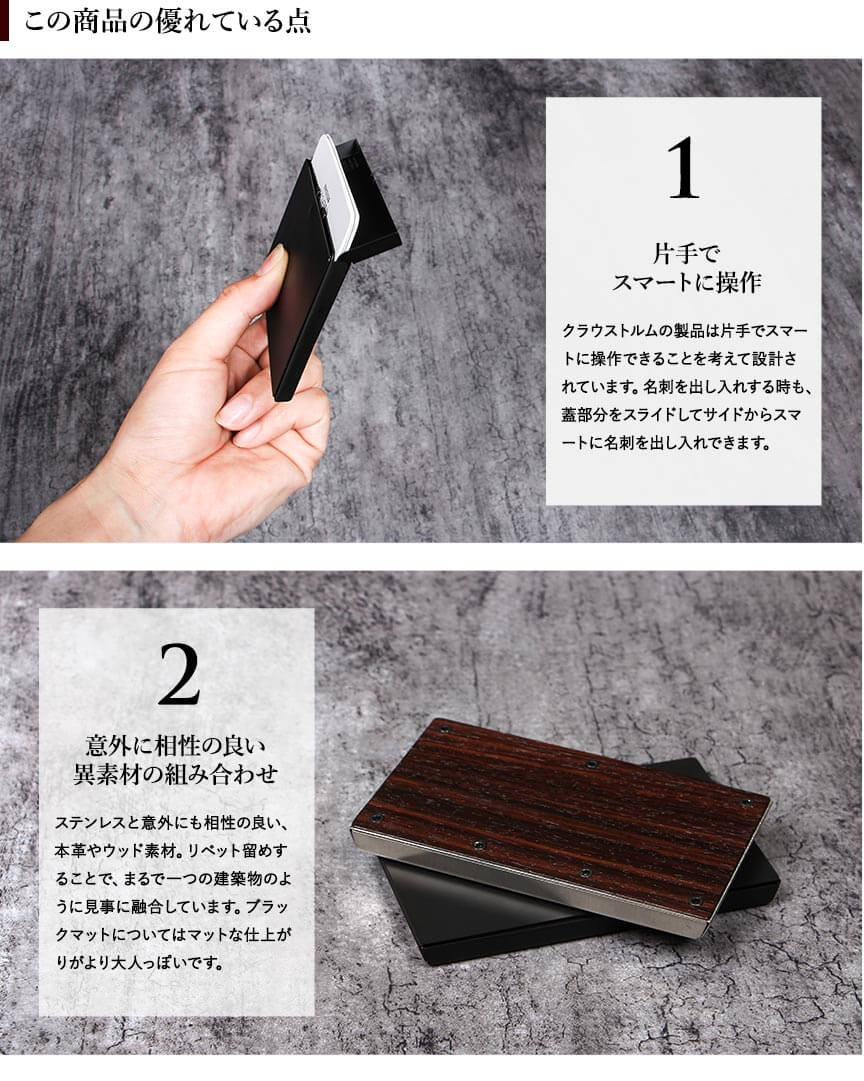 この商品の優れている点

1

片手で
スマートに操作

クラウストルムの製品は片手でスマートに操作できることを考えて設計されています。名刺を出し入れする時も、蓋部分をスライドしてサイドからスマートに名刺を出し入れできます。

2

意外に相性の良い
異素材の組み合わせ

ステンレスと意外にも相性の良い、本革やウッド素材。リベット留めすることで、まるで一つの建築物のように見事に融合しています。ブラックマットについてはマットな仕上がりがより大人っぽいです。