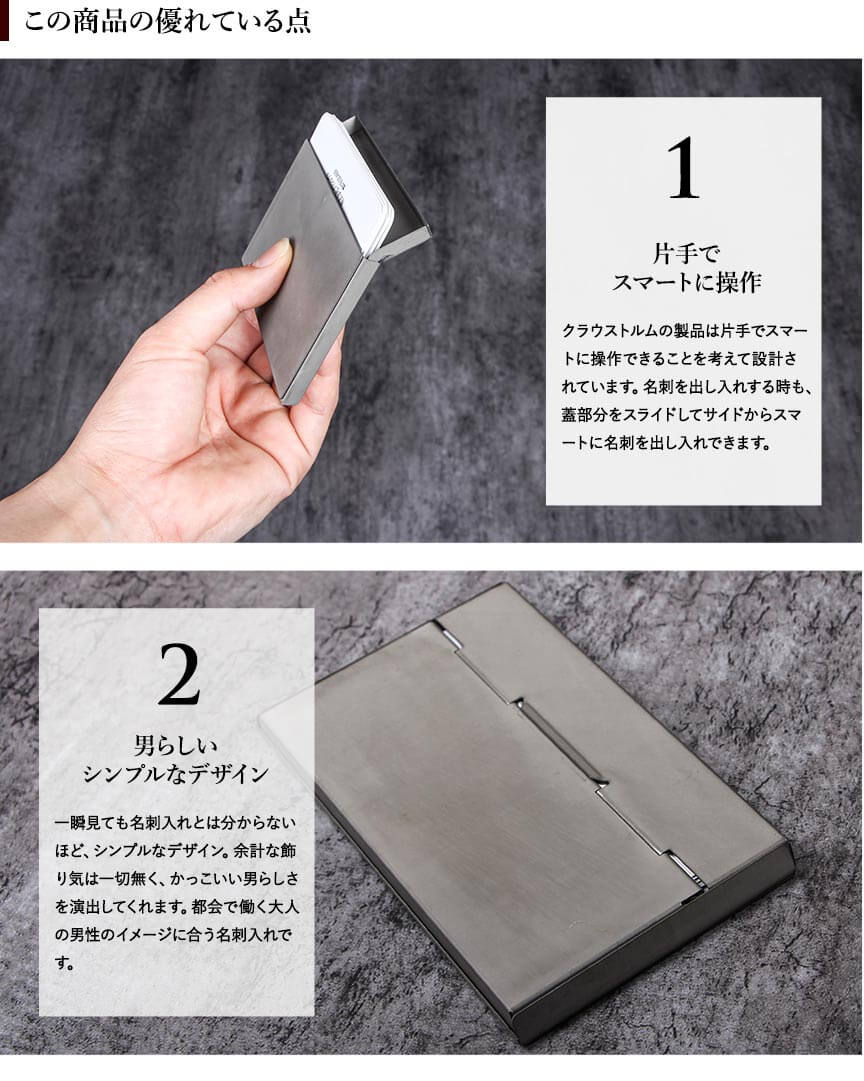 この商品の優れている点

1

片手で
スマートに操作

クラウストルムの製品は片手でスマートに操作できることを考えて設計されています。名刺を出し入れする時も、蓋部分をスライドしてサイドからスマートに名刺を出し入れできます。

2

男らしい
シンプルなデザイン

一瞬見ても名刺入れとは分からないほど、シンプルなデザイン。余計な飾り気は一切無く、かっこいい男らしさを演出してくれます。都会で働く大人の男性のイメージに合う名刺入れです。