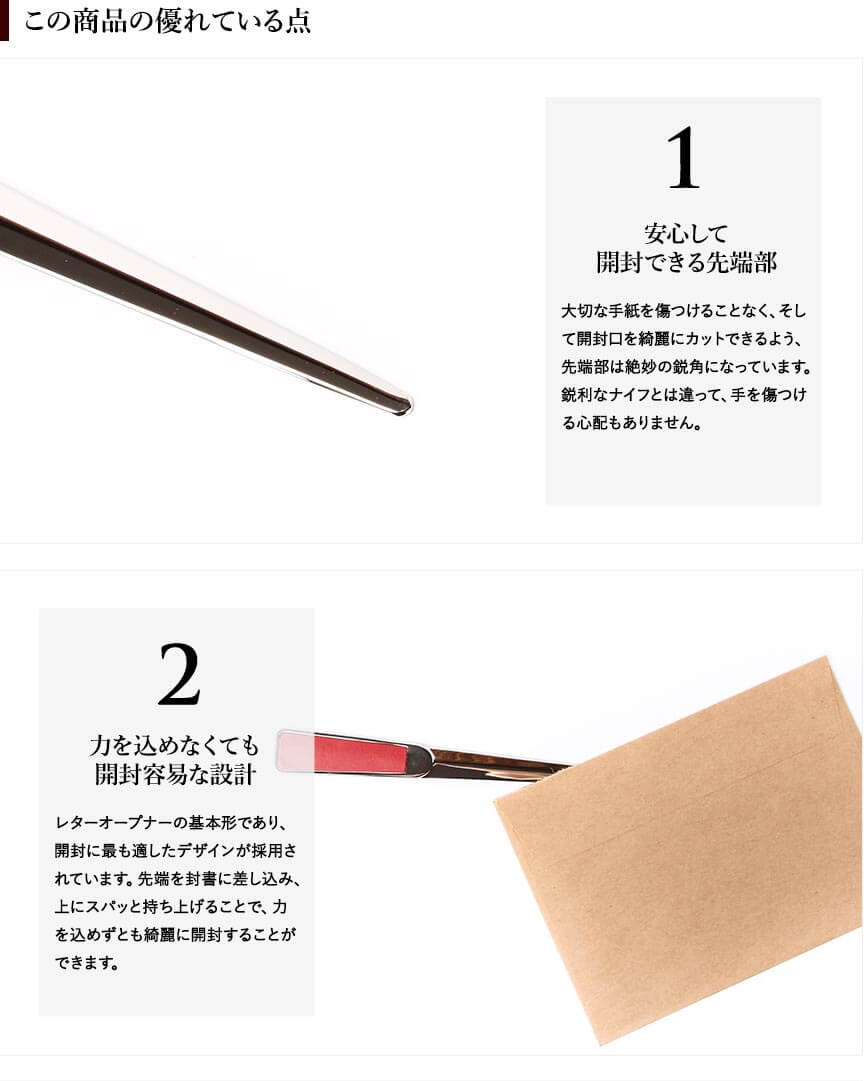 この商品の優れている点

1

安心して
開封できる先端部

大切な手紙を傷つけることなく、そして開封口を綺麗にカットできるよう、先端部は絶妙の鋭角になっています。鋭利なナイフとは違って、手を傷つける心配もありません。

2

力を込めなくても
開封容易な設計

レターオープナーの基本形であり、開封に最も適したデザインが採用されています。先端を封書に差し込み、上にスパッと持ち上げることで、力を込めずとも綺麗に開封することができます。