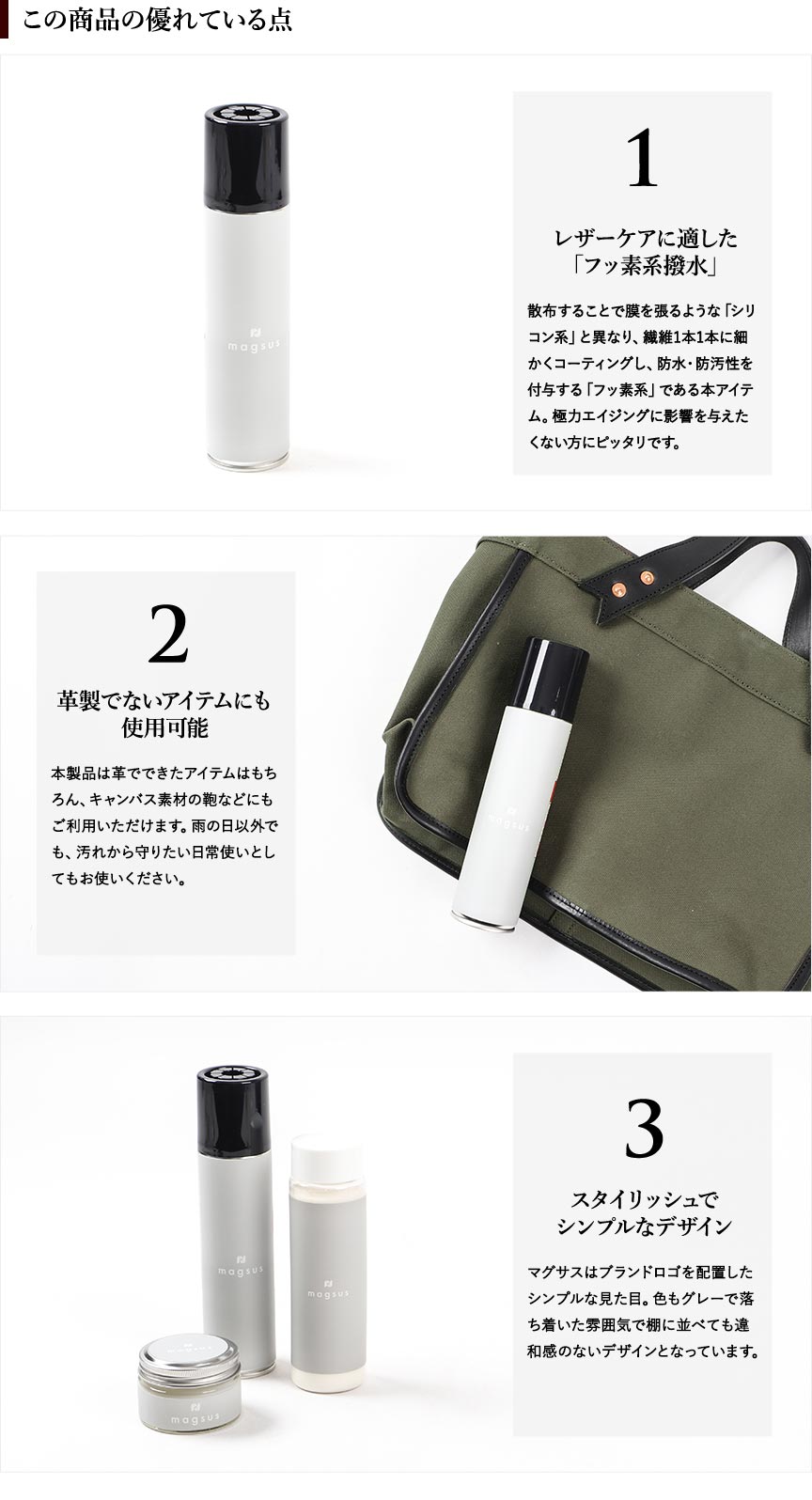 この商品の優れている点

magsus

1

レザーケアに適した「フッ素系撥水」

散布することで膜を張るような「シリコン系」と異なり、繊維1本1本に細かくコーティングし、防水・防汚性を付与する「フッ素系」である本アイテム。極力エイジングに影響を与えたくない方にピッタリです。

2

革製でないアイテムにも使用可能

本製品は革でできたアイテムはもちろん、キャンバス素材の鞄などにもご利用いただけます。雨の日以外でも、汚れから守りたい日常使いとしてもお使いください。

magsus

magsus

magsus

magsus

3

スタイリッシュでシンプルなデザイン

マグサスはブランドロゴを配置したシンプルな見た目。色もグレーで落ち着いた雰囲気で棚に並べても違和感のないデザインとなっています。