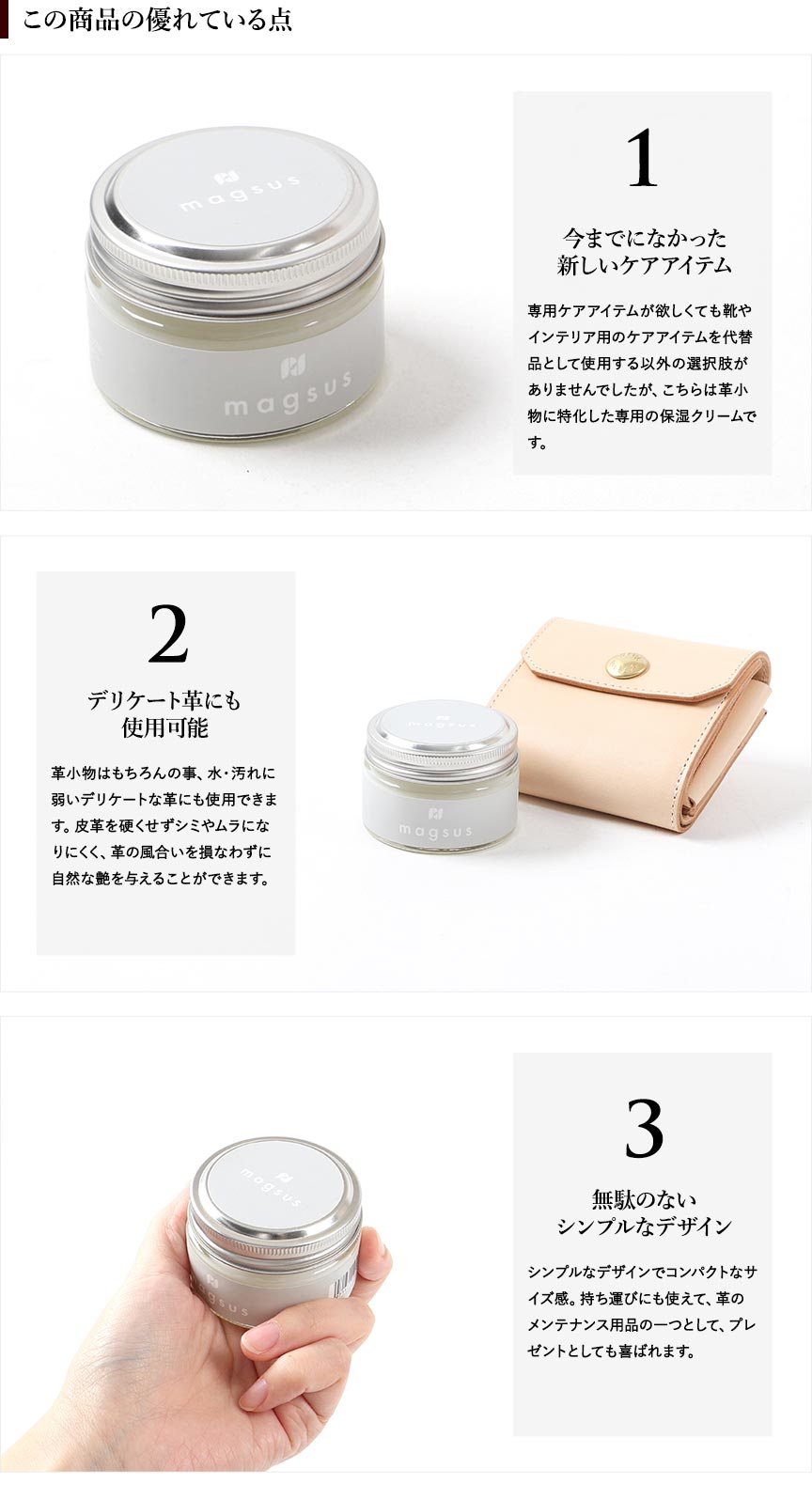 この商品の優れている点

magsus

magsus

1

今までになかった
新しいケアアイテム

専用ケアアイテムが欲しくても靴やインテリア用のケアアイテムを代替品として使用する以外の選択肢がありませんでしたが、こちらは革小物に特化した専用の保湿クリームです。

2

デリケート革にも
使用可能

革小物はもちろんの事、水・汚れに弱いデリケートな革にも使用できます。皮革を硬くせずシミやムラになりにくく、革の風合いを損なわずに自然な艶を与えることができます。

magsus

magsus

3

無駄のない
シンプルなデザイン

シンプルなデザインでコンパクトなサイズ感。持ち運びにも使えて、革のメンテナンス用品の一つとして、プレゼントとしても喜ばれます。

magsus

magsus