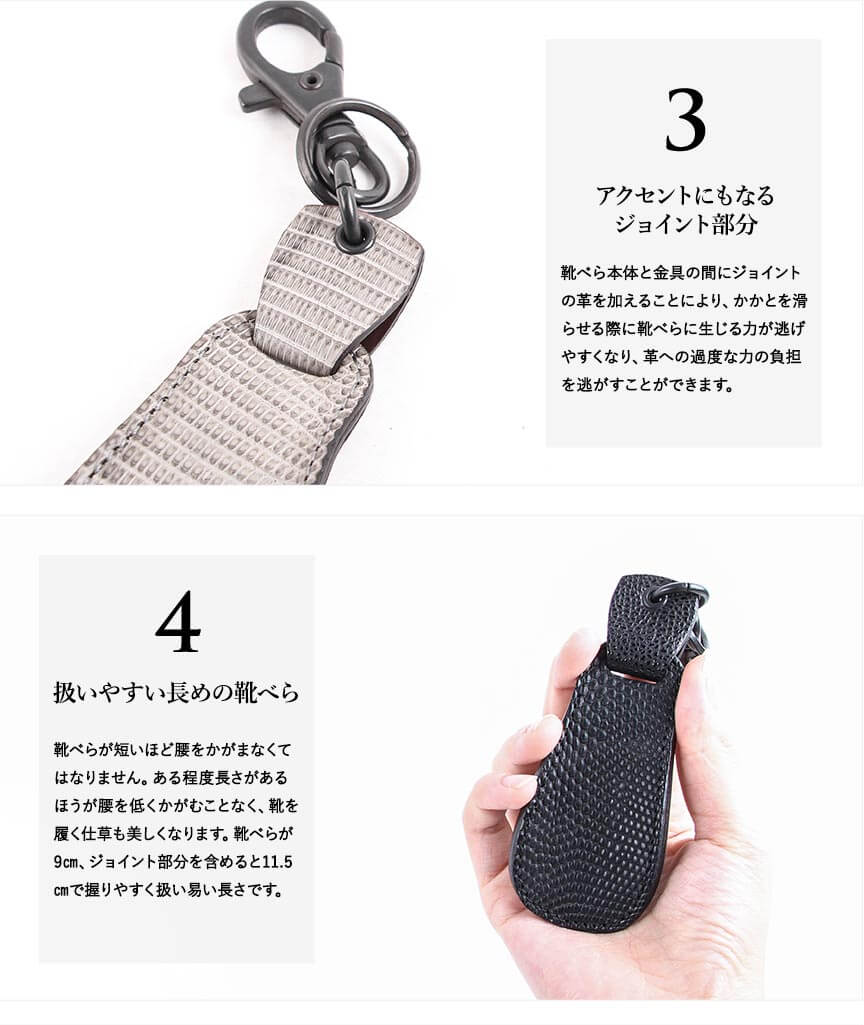 3

アクセントにもなる
ジョイント部分

靴べら本体と金具の間にジョイントの革を加えることにより、かかとを滑らせる際に靴べらに生じる力が逃げやすくなり、革への過度な力の負担を逃がすことができます。

4

扱いやすい長めの靴べら

靴べらが短いほど腰をかがまなくてはなりません。ある程度長さがあるほうが腰を低くかがむことなく、靴を履く仕草も美しくなります。靴べらが9㎝、ジョイント部分を含めると11.5㎝で握りやすく扱い易い長さです。