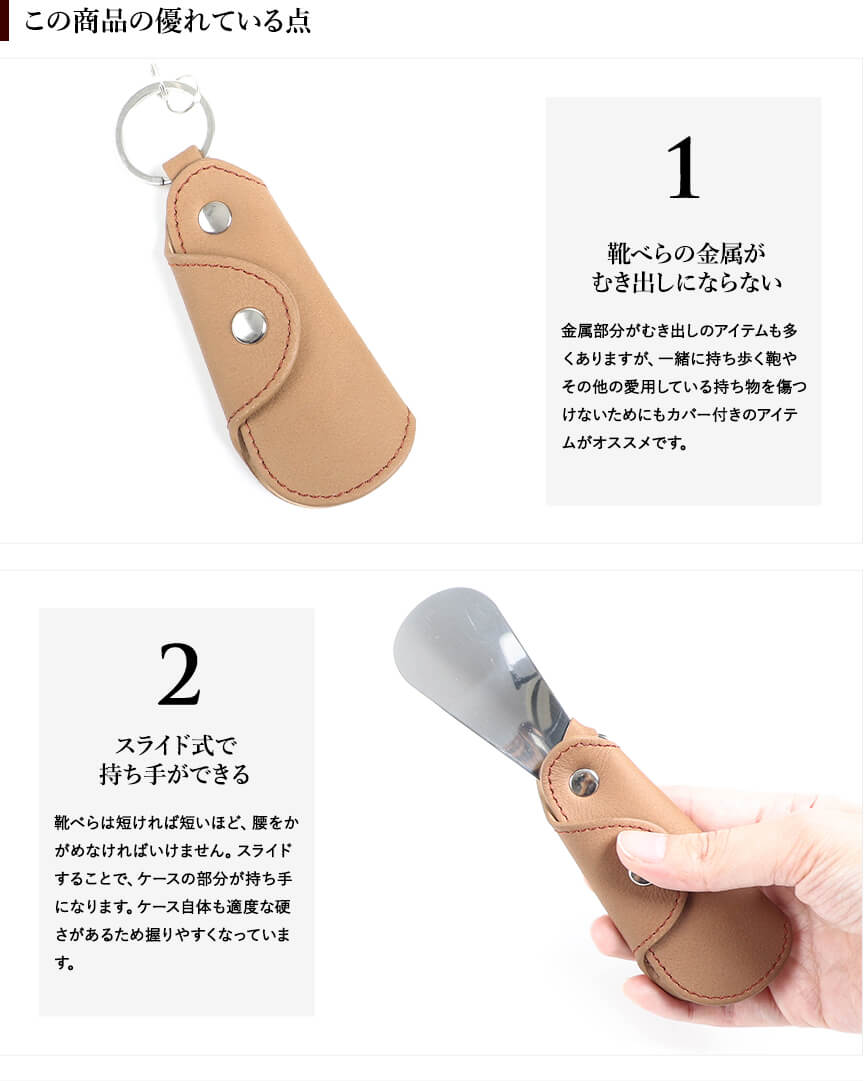 この商品の優れている点

1

靴べらの金属がむき出しにならない

金属部分がむき出しのアイテムも多くありますが、一緒に持ち歩く鞄やその他の愛用している持ち物を傷つけないためにもカバー付きのアイテムがオススメです。

2

スライド式で持ち手ができる

靴べらは短ければ短いほど、腰をかがめなければいけません。スライドすることで、ケースの部分が持ち手になります。ケース自体も適度な硬さがあるため握りやすくなっています。