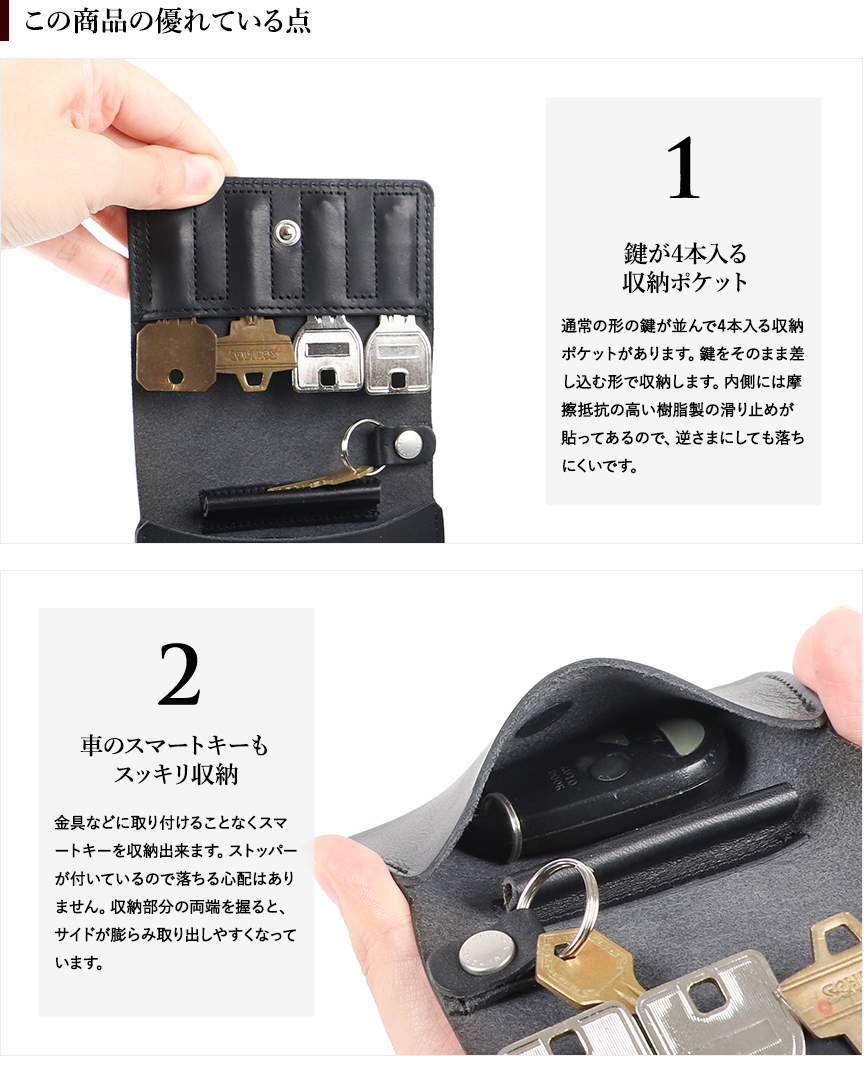 この商品の優れている点

1

鍵が4本入る
収納ポケット

通常の形の鍵が並んで4本入る収納ポケットがあります。鍵をそのまま差し込む形で収納します。内側には摩擦抵抗の高い樹脂製の滑り止めが貼ってあるので、逆さまにしても落ちにくいです。

2

車のスマートキーも
スッキリ収納

金具などに取り付けることなくスマートキーを収納出来ます。ストッパーが付いているので落ちる心配はありません。収納部分の両端を握ると、サイドが膨らみ取り出しやすくなっています。