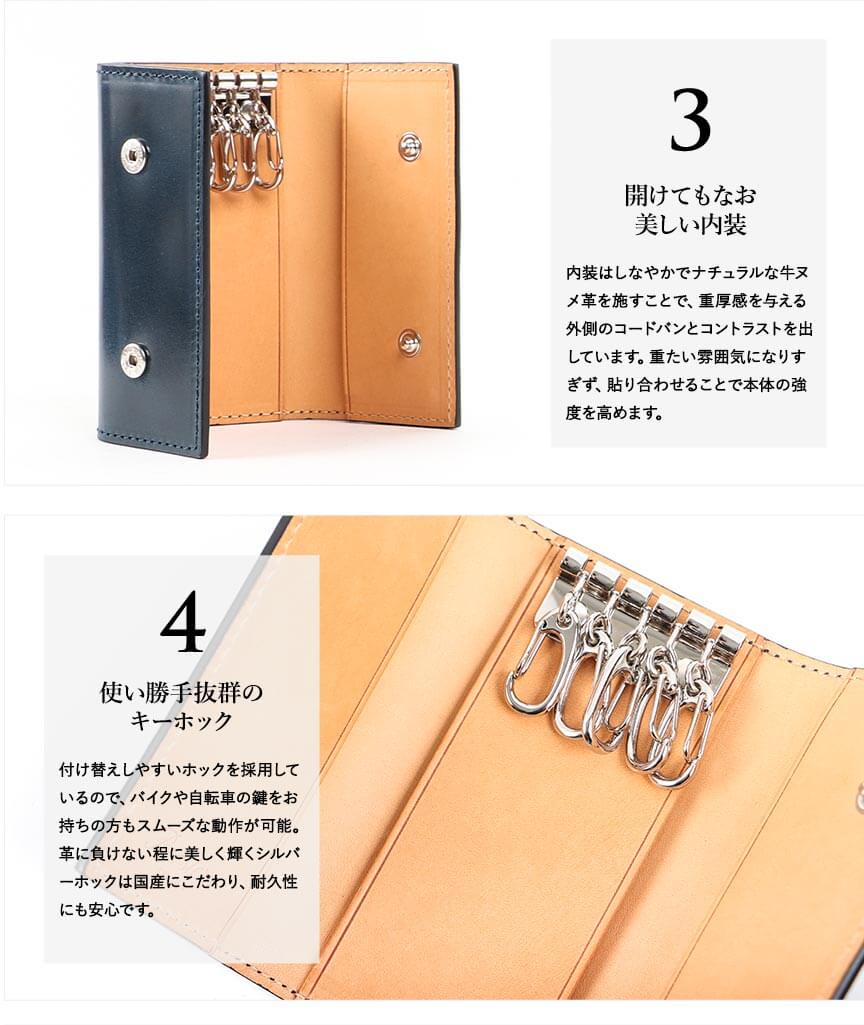 3

開けてもなお
美しい内装

内装はしなやかでナチュラルな牛ヌメ革を施すことで、重厚感を与える外側のコードバンとコントラストを出しています。重たい雰囲気になりすぎず、貼り合わせることで本体の強度を高めます。

4

使い勝手抜群の
キーホック

付け替えしやすいホックを採用しているので、バイクや自転車の鍵をお持ちの方もスムーズな動作が可能。革に負けない程に美しく輝くシルバーホックは国産にこだわり、耐久性にも安心です。