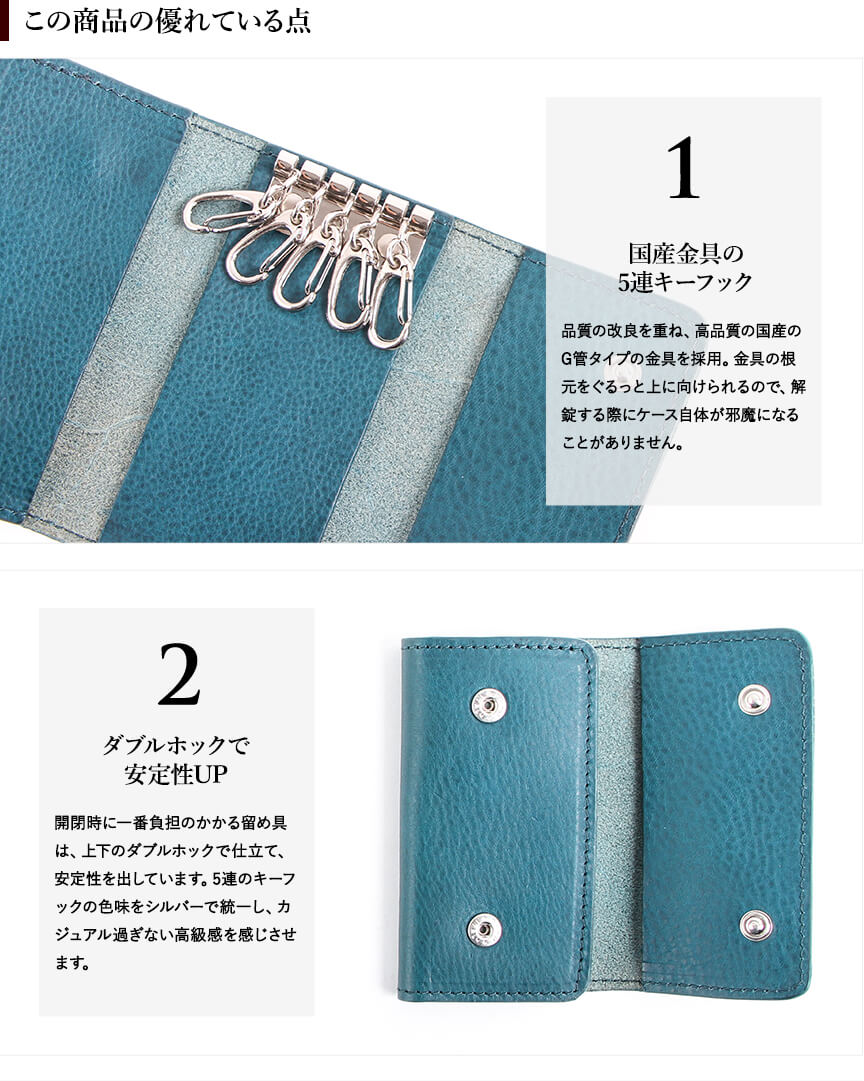 この商品の優れている点

1

国産金具の
5連キーフック

品質の改良を重ね、高品質の国産のG管タイプの金具を採用。金具の根元をぐるっと上に向けられるので、解錠する際にケース自体が邪魔になることがありません。

2

ダブルホックで
安定性UP

開閉時に一番負担のかかる留め具は、上下のダブルホックで仕立て、安定性を出しています。5連のキーフックの色味をシルバーで統一し、カジュアル過ぎない高級感を感じさせます。