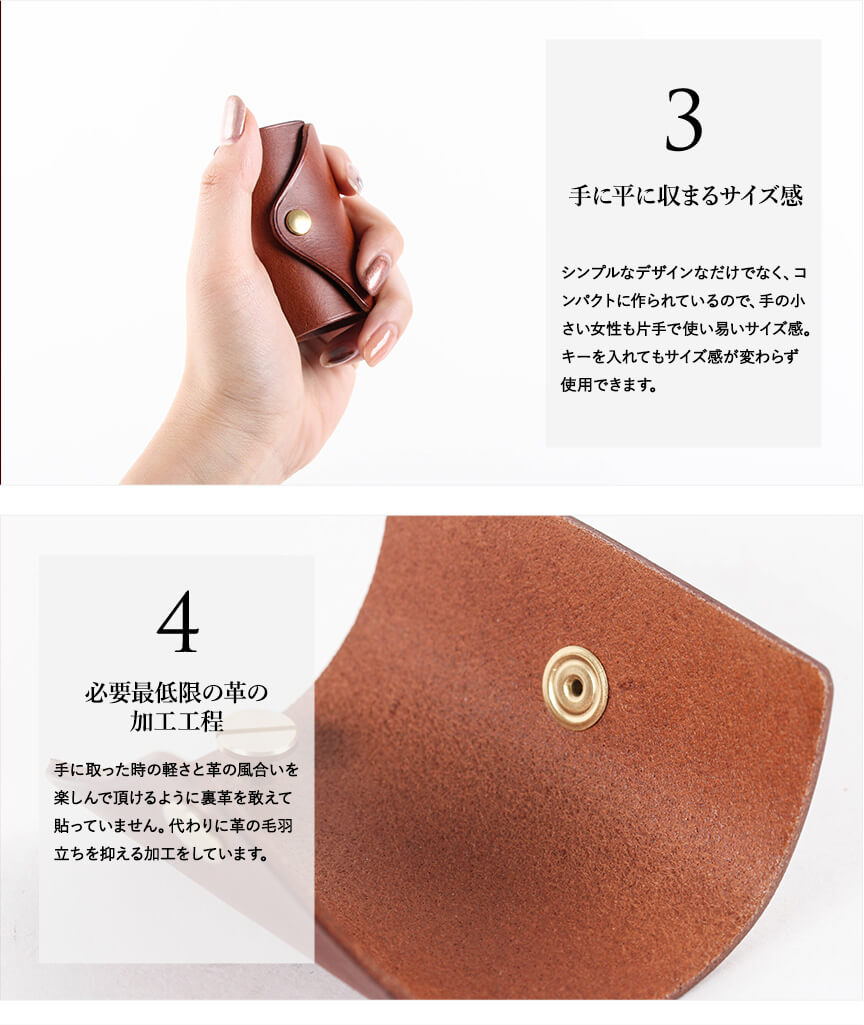 3

手に平に収まるサイズ感

シンプルなデザインなだけでなく、コンパクトに作られているので、手の小さい女性も片手で使い易いサイズ感。キーを入れてもサイズ感が変わらず使用できます。

4

必要最低限の革の加工工程

手に取った時の軽さと革の風合いを楽しんで頂けるように裏革を敢えて貼っていません。代わりに革の毛羽立ちを抑える加工をしています。