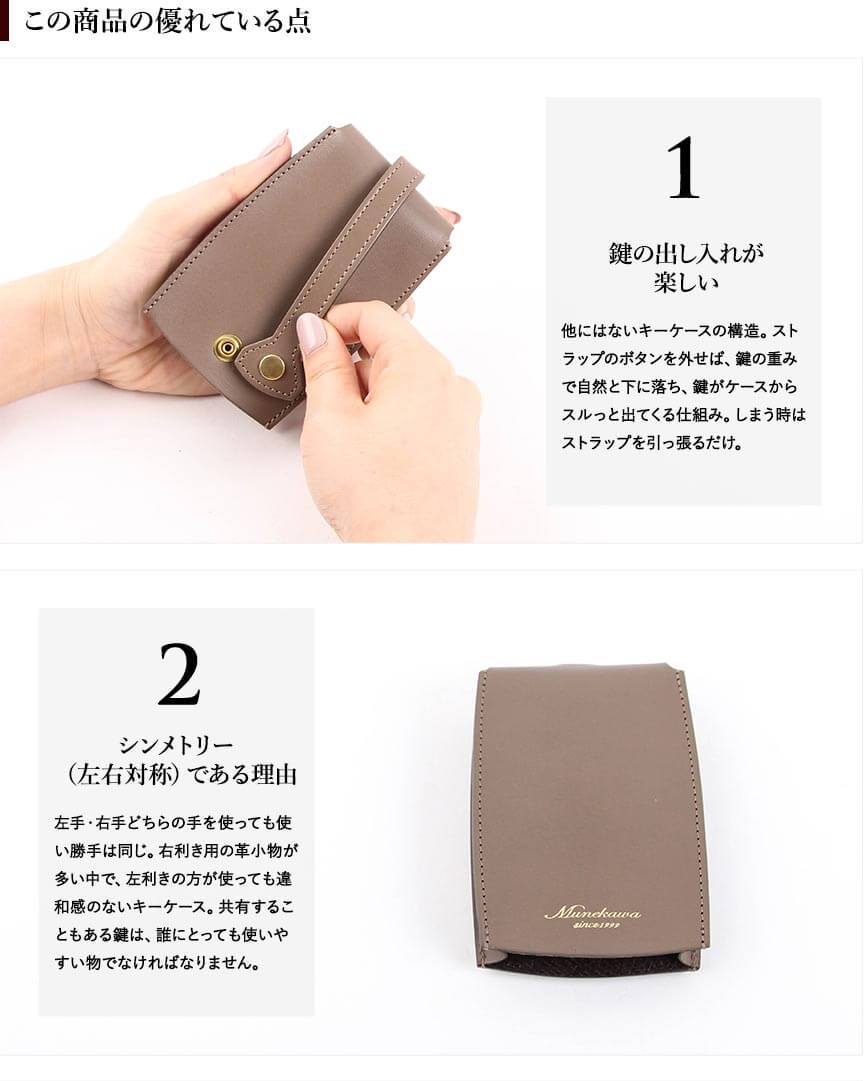 この商品の優れている点

1

鍵の出し入れが楽しい

他にはないキーケースの構造。ストラップのボタンを外せば、鍵の重みで自然と下に落ち、鍵がケースからスルっと出てくる仕組み。しまう時はストラップを引っ張るだけ。

2

シンメトリー（左右対称）である理由

左手・右手どちらの手を使っても使い勝手は同じ。右利き用の革小物が多い中で、左利きの方が使っても違和感のないキーケース。共有することもある鍵は、誰にとっても使いやすい物でなければなりません。

Munekawa
since1999