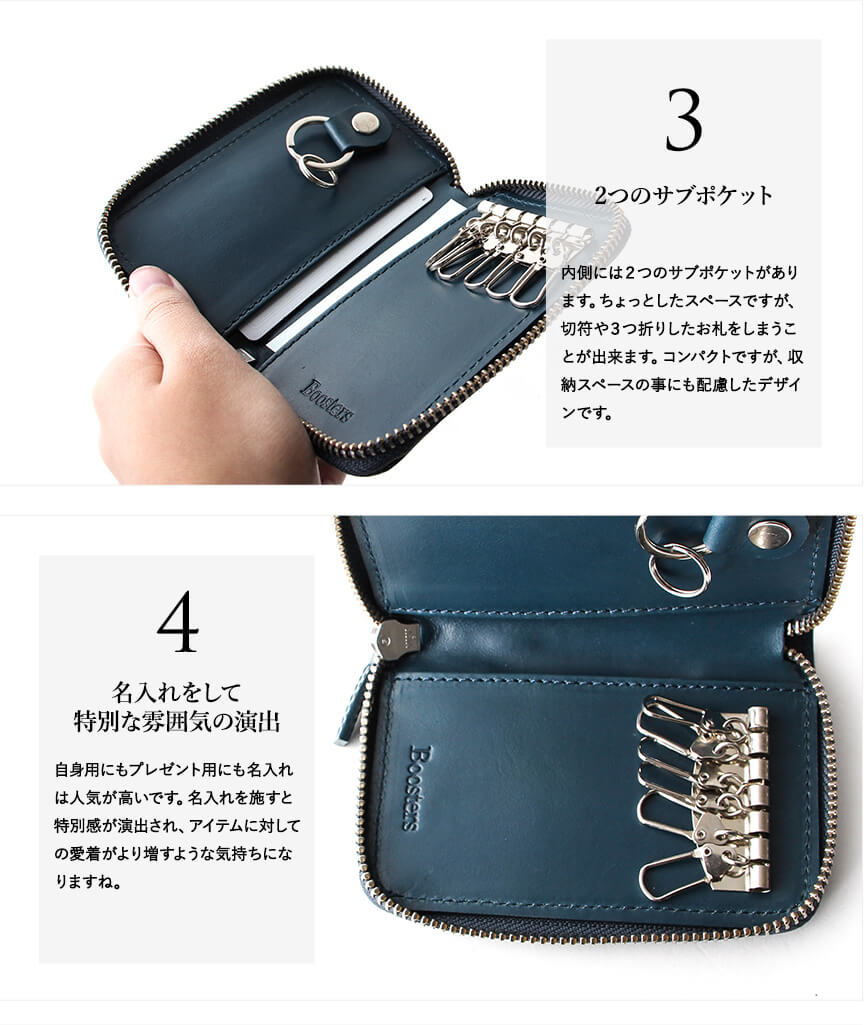 3

2つのサブポケット

内側には2つのサブポケットがあります。ちょっとしたスペースですが、切符や3つ折りしたお札をしまうことが出来ます。コンパクトですが、収納スペースの事にも配慮したデザインです。

Boosters

4

名入れをして
特別な雰囲気の演出

自身用にもプレゼント用にも名入れは人気が高いです。名入れを施すと特別感が演出され、アイテムに対しての愛着がより増すような気持ちになりますね。

Boosters