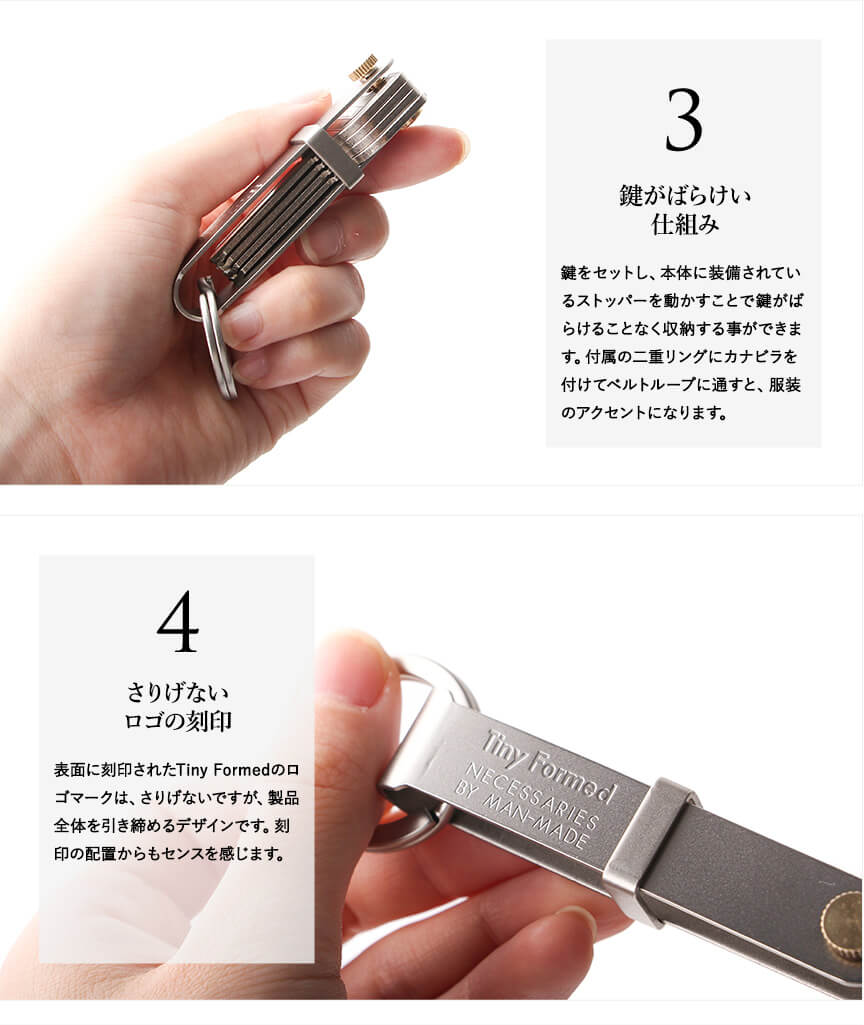 3

鍵がばらけい
仕組み

鍵をセットし、本体に装備されているストッパーを動かすことで鍵がばらけることなく収納する事ができます。付属の二重リングにカナビラを付けてベルトループに通すと、服装のアクセントになります。

4

さりげない
ロゴの刻印

表面に刻印されたTiny Formedのロゴマークは、さりげないですが、製品全体を引き締めるデザインです。刻印の配置からもセンスを感じます。

Tiny Formed
NECESSARIES
BY MAN-MADE